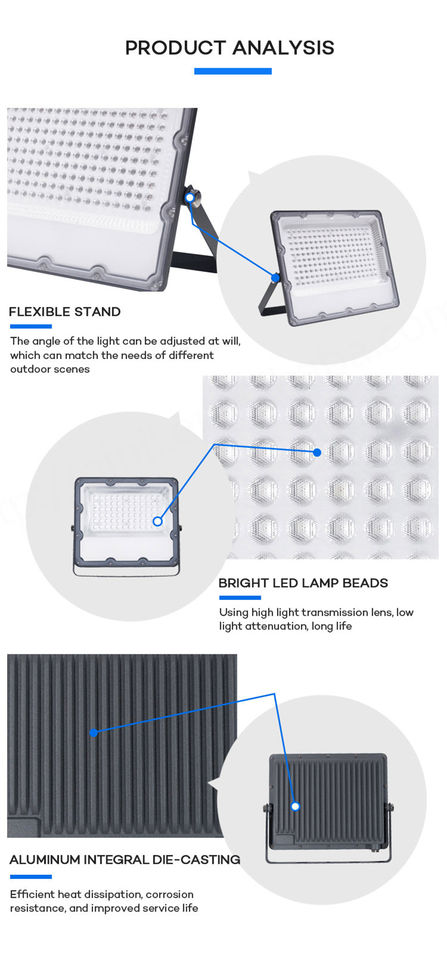 PRODUCT ANALYSIS

FLEXIBLE STAND

The angle of the light can be adjusted at will, which can match the needs of different outdoor scenes

BRIGHT LED LAMP BEADS

Using high light transmission lens, low light attenuation, long life

ALUMINUM INTEGRAL DIE-CASTING

Efficient heat dissipation, corrosion resistance, and improved service life