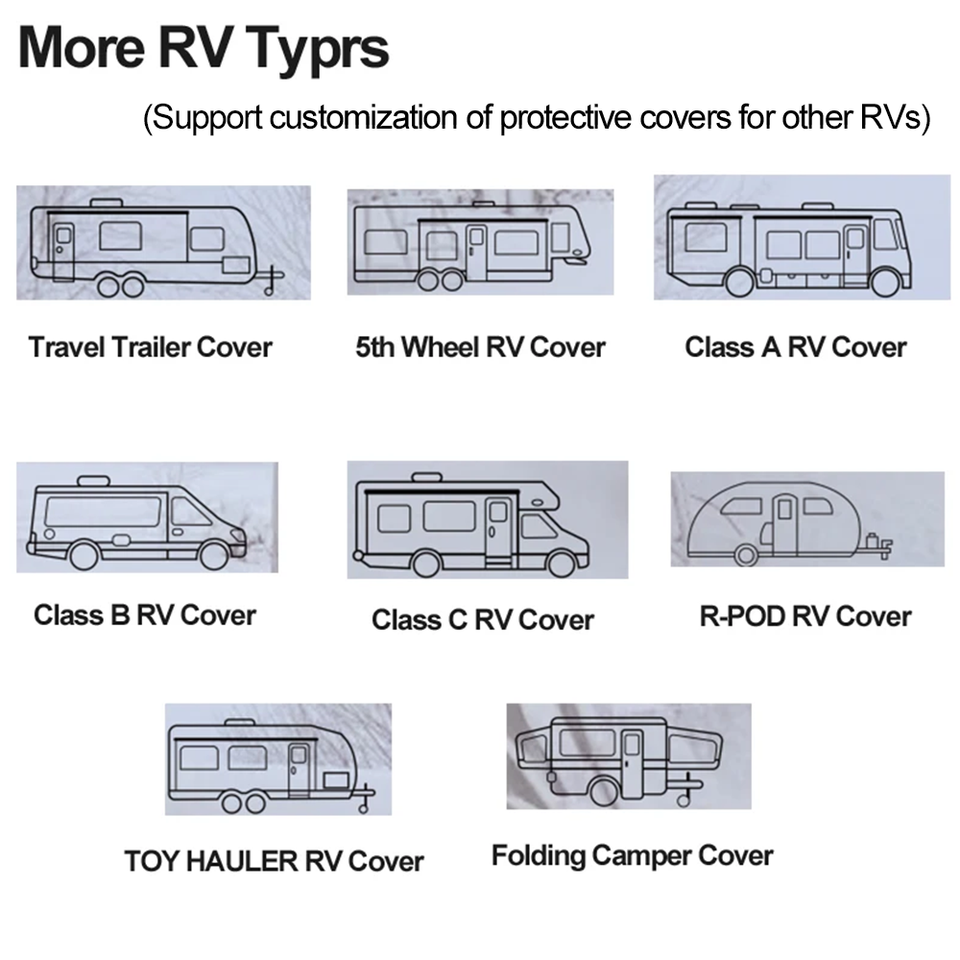 More RV Typrs

(Support customization of protective covers for other RVs)

Travel Trailer Cover

5th Wheel RV Cover

Class A RV Cover

Class B RV Cover

Class C RV Cover

R-POD RV Cover

TOY HAULER RV Cover

Folding Camper Cover