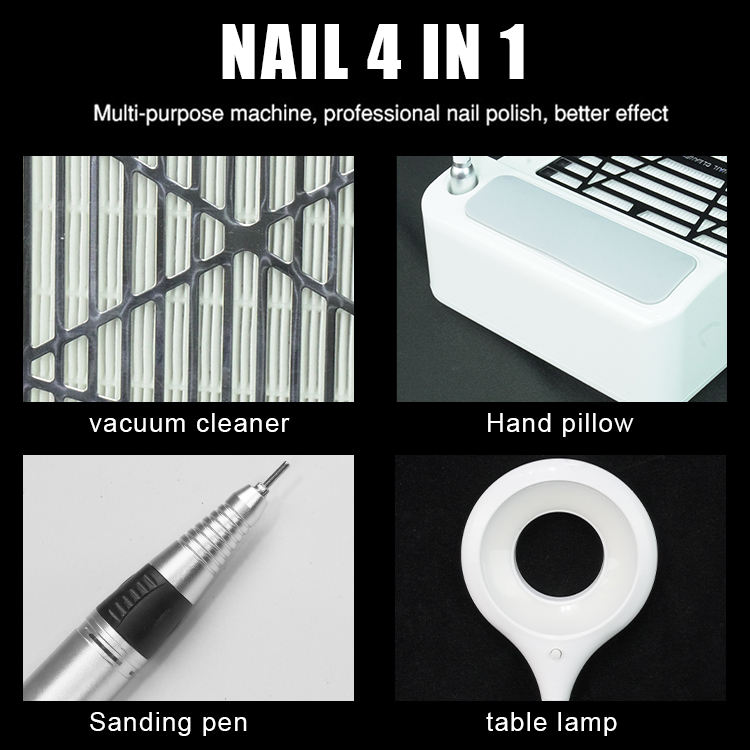 NAIL 4 IN 1

Multi-purpose machine, professional nail polish, better effect

vacuum cleaner

Hand pillow

Sanding pen

table lamp