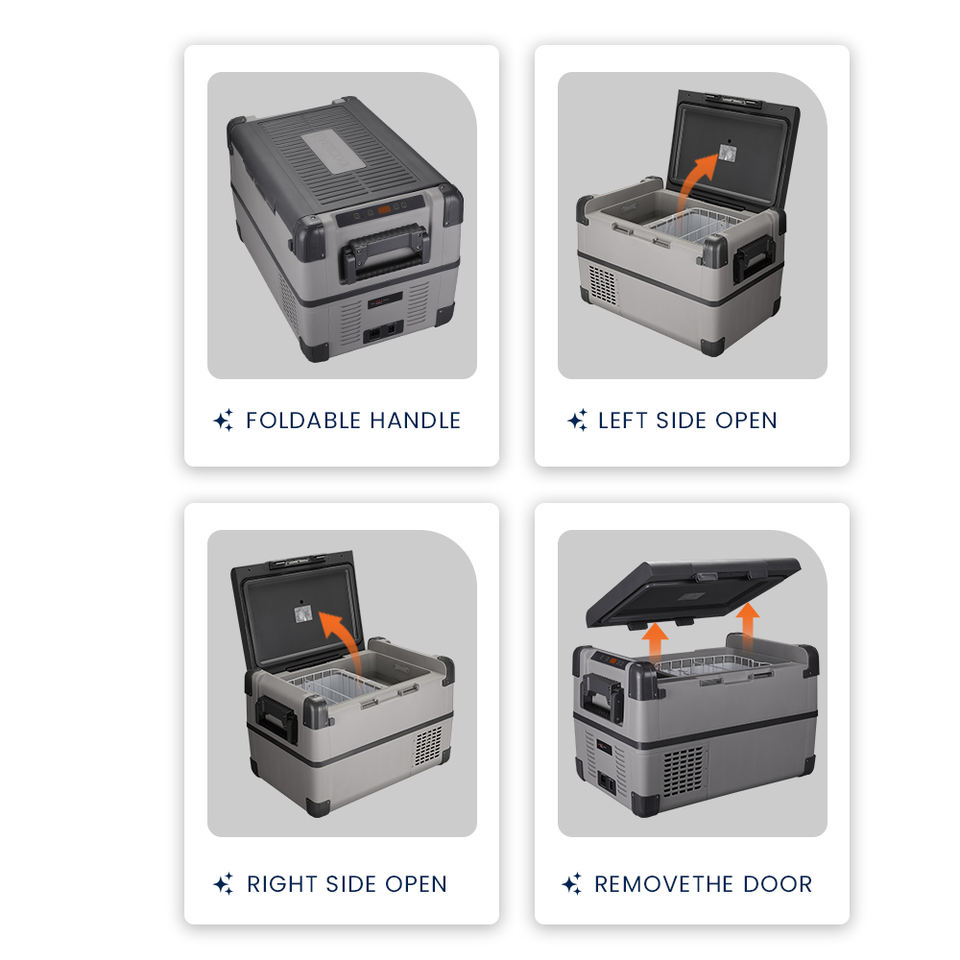 FOLDABLE HANDLE

LEFT SIDE OPEN

RIGHT SIDE OPEN

REMOVETHE DOOR