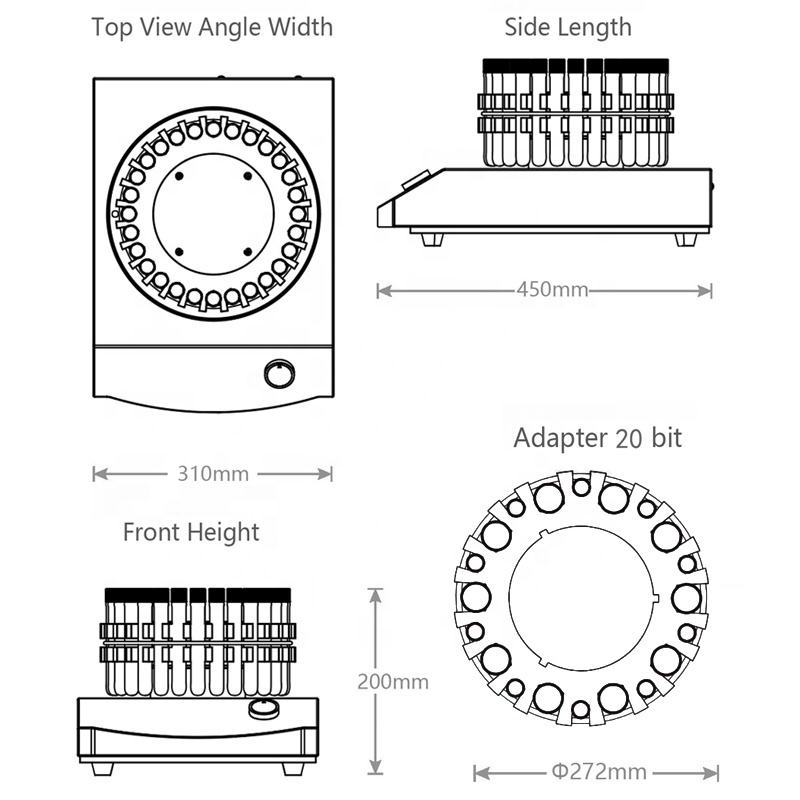 Top View Angle Width

Side Length

450mm

310mm

Adapter 20 bit

Front Height

200mm

Φ272mm