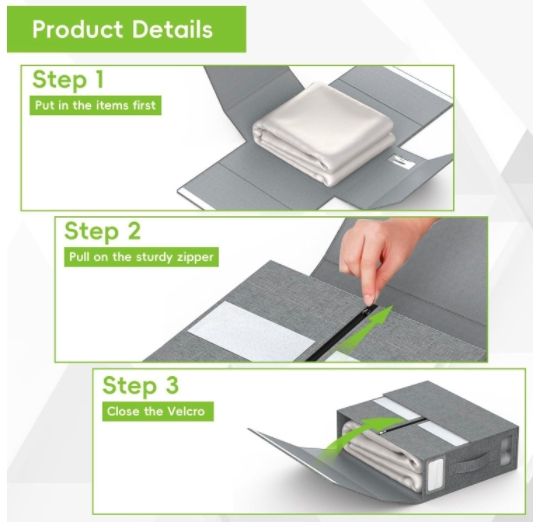 Product Details

Step 1

Put in the items first

Step 2

Pull on the sturdy zipper

Step 3

Close the Velcro