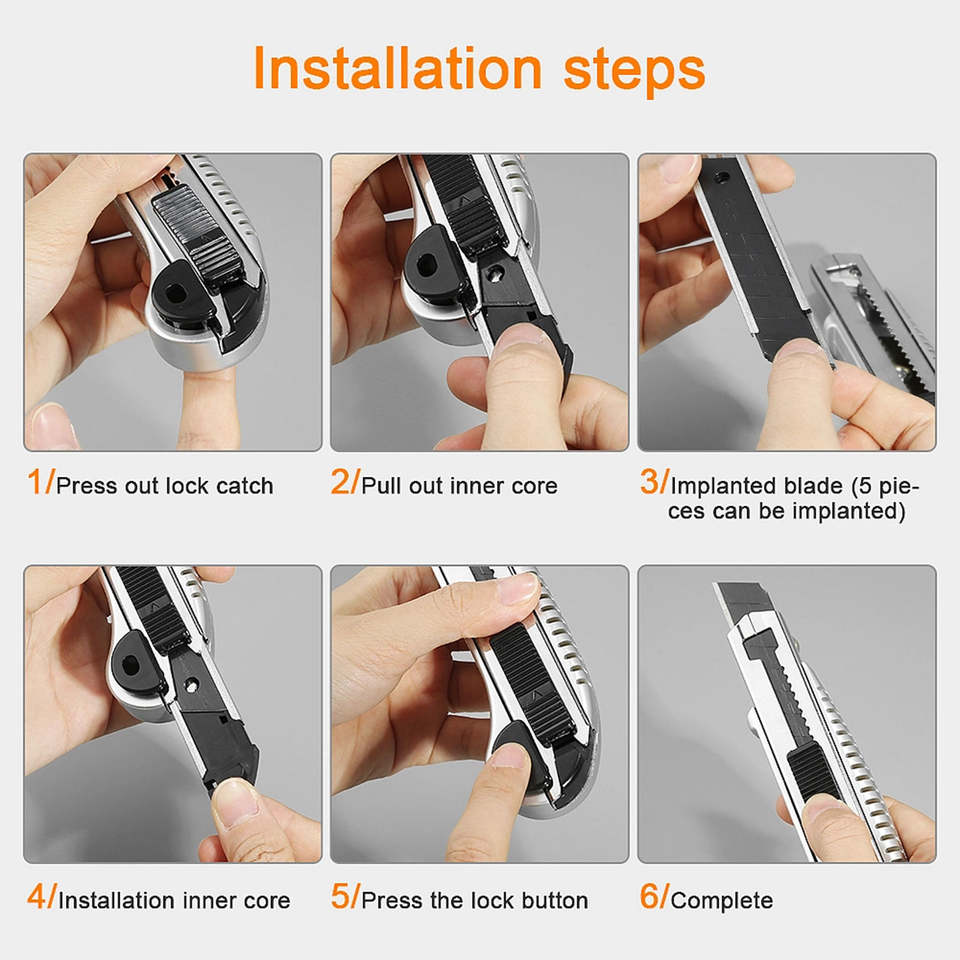 Installation steps

1/Press out lock catch

2/Pull out inner core

3/Implanted blade (5 pieces can be implanted)

4/Installation inner core

5/Press the lock button

6/Complete