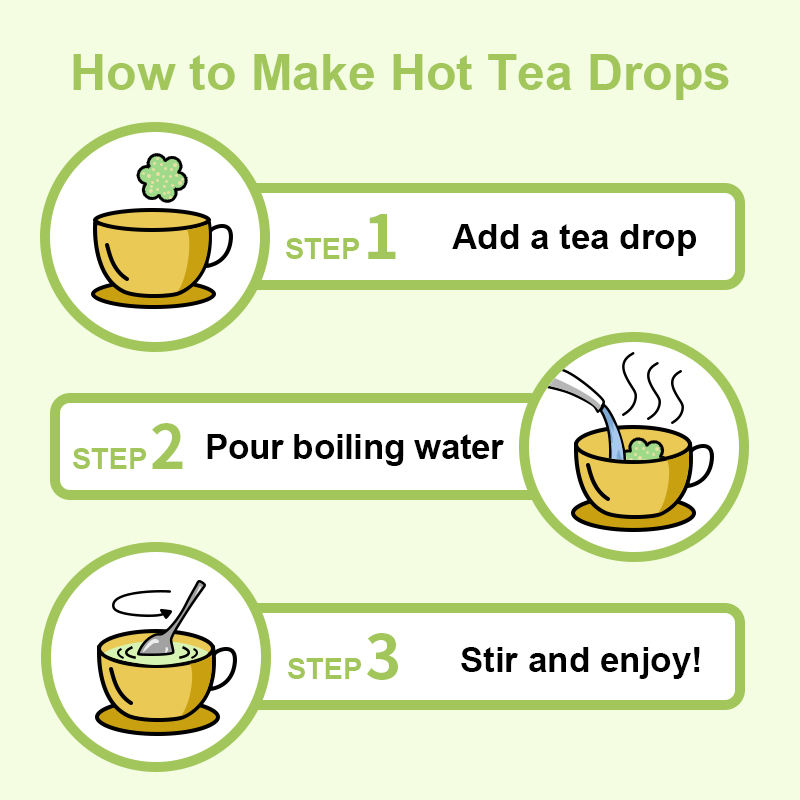 How to Make Hot Tea Drops

STEP 1 Add a tea drop

STEP 2 Pour boiling water

STEP 3 Stir and enjoy!