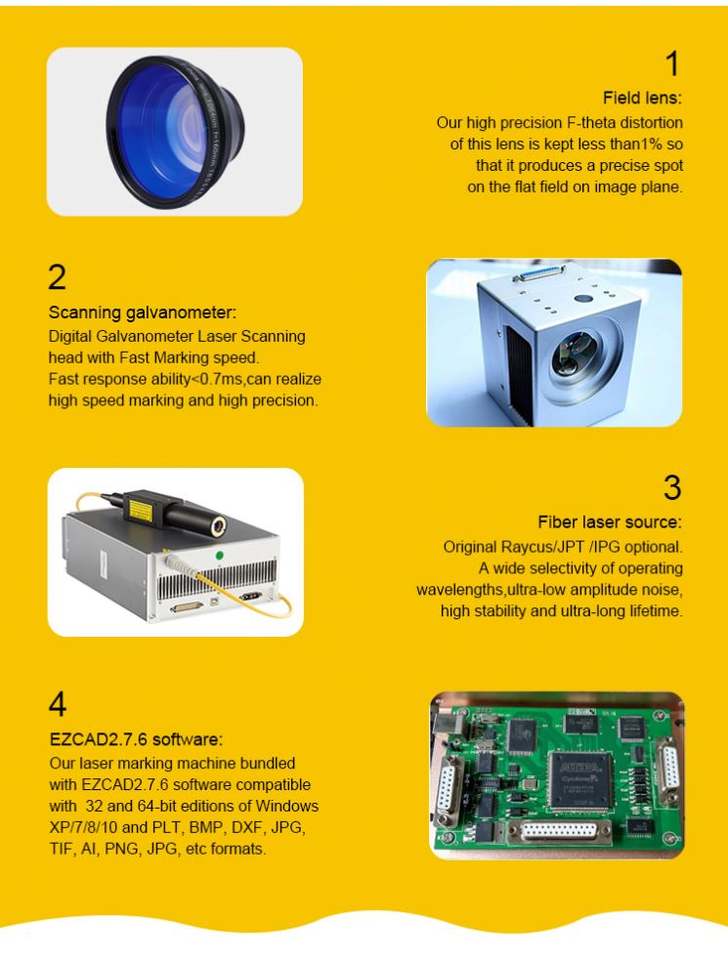 1
Field lens:
Our high precision F-theta distortion of this lens is kept less than1% so that it produces a precise spot on the flat field on image plane.

2
Scanning galvanometer:
Digital Galvanometer Laser Scanning head with Fast Marking speed.
Fast response ability<0.7ms,can realize high speed marking and high precision.

3
Fiber laser source:
Original Raycus/JPT /IPG optional.
A wide selectivity of operating wavelengths,ultra-low amplitude noise, high stability and ultra-long lifetime.

4
EZCAD2.7.6 software:
Our laser marking machine bundled with EZCAD2.7.6 software compatible with 32 and 64-bit editions of Windows XP/7/8/10 and PLT, BMP, DXF, JPG, TIF, AI, PNG, JPG, etc formats.