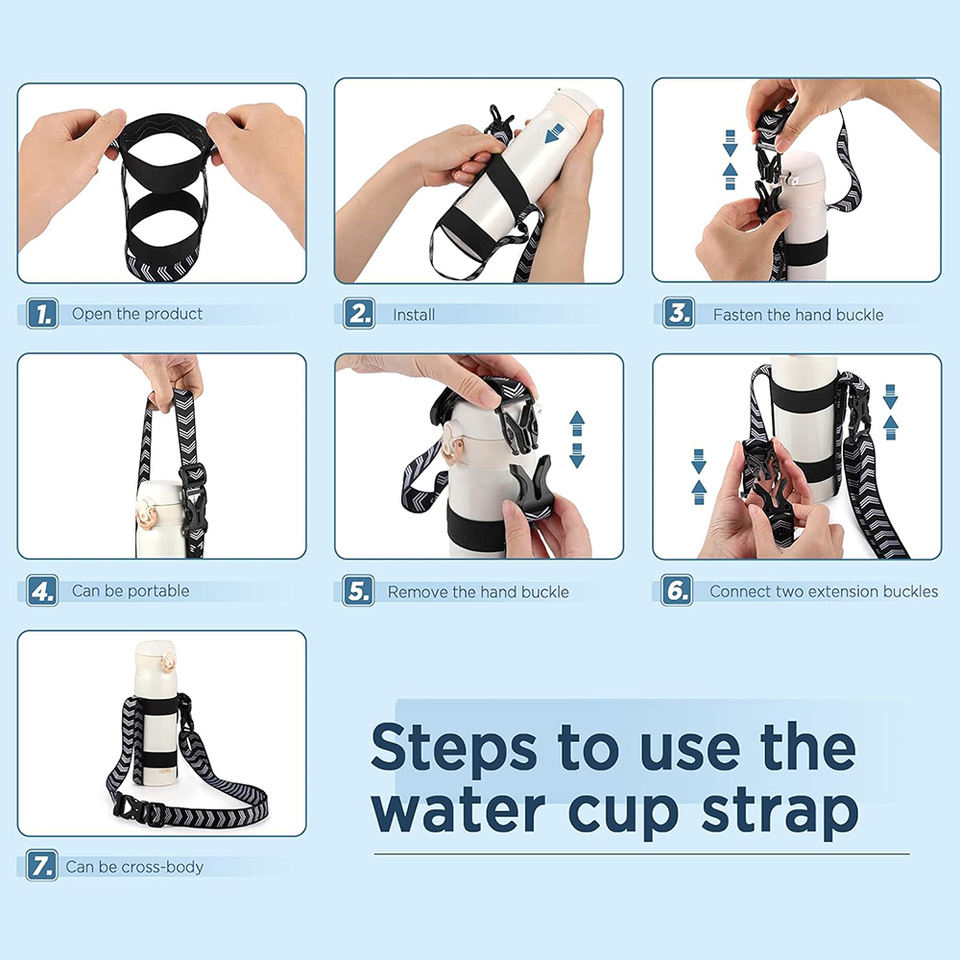 1. Open the product

2. Install

3. Fasten the hand buckle

4. Can be portable

5. Remove the hand buckle

6. Connect two extension buckles

7. Can be cross-body

Steps to use the water cup strap