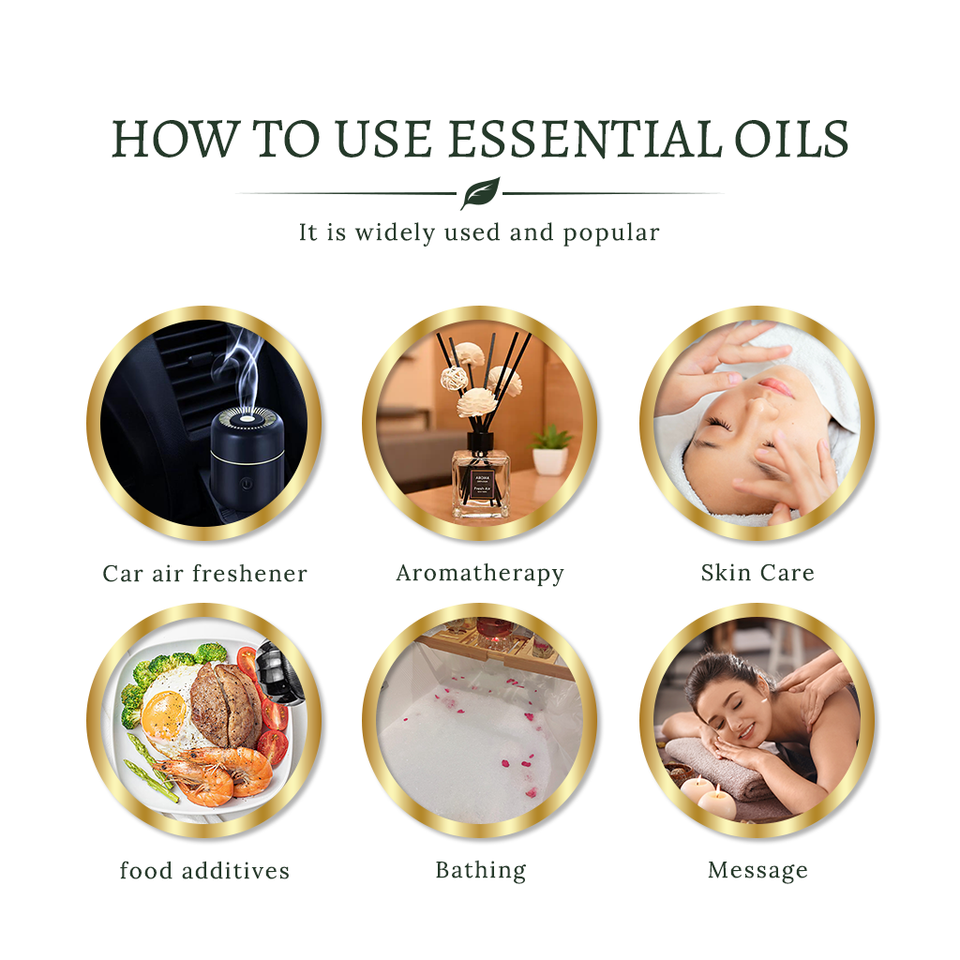 HOW TO USE ESSENTIAL OILS

It is widely used and popular

AROMA

Fresh Air

Car air freshener

Aromatherapy

Skin Care

food additives

Bathing

Message