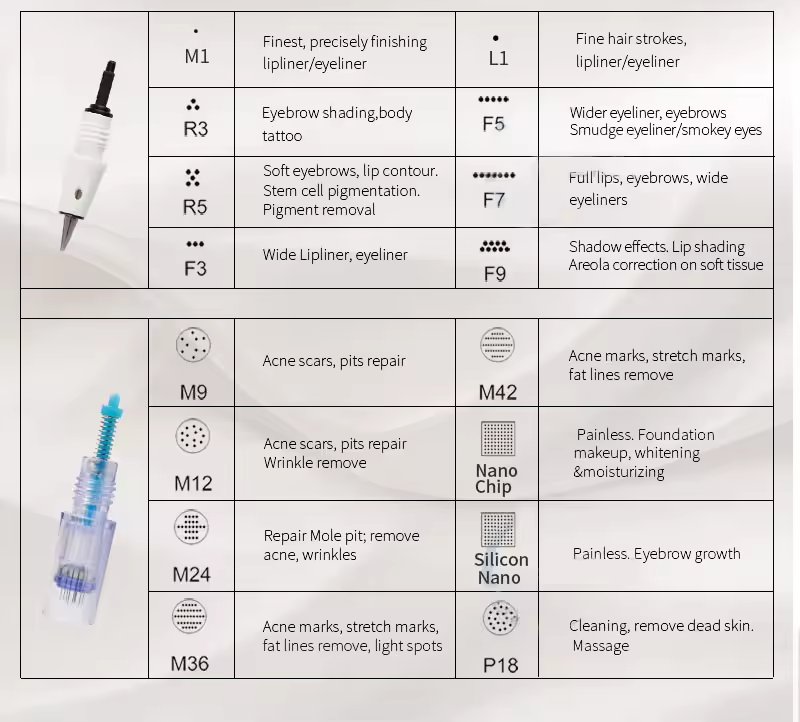 | M1 | Finest, precisely finishing lipliner/eyeliner | L1 | Fine hair strokes, lipliner/eyeliner |
|---|---|---|---|
| R3 | Eyebrow shading,body tattoo | F5 | Wider eyeliner, eyebrows Smudge eyeliner/smokey eyes |
| R5 | Soft eyebrows, lip contour. Stem cell pigmentation. Pigment removal | F7 | Full lips, eyebrows, wide eyeliners |
| F3 | Wide Lipliner, eyeliner | F9 | Shadow effects. Lip shading Areola correction on soft tissue |

| M9 | Acne scars, pits repair | M42 | Acne marks, stretch marks, fat lines remove |
|---|---|---|---|
| M12 | Acne scars, pits repair Wrinkle remove | Nano Chip | Painless. Foundation makeup, whitening &moisturizing |
| M24 | Repair Mole pit; remove acne, wrinkles | Silicon Nano | Painless. Eyebrow growth |
| M36 | Acne marks, stretch marks, fat lines remove, light spots | P18 | Cleaning, remove dead skin. Massage |