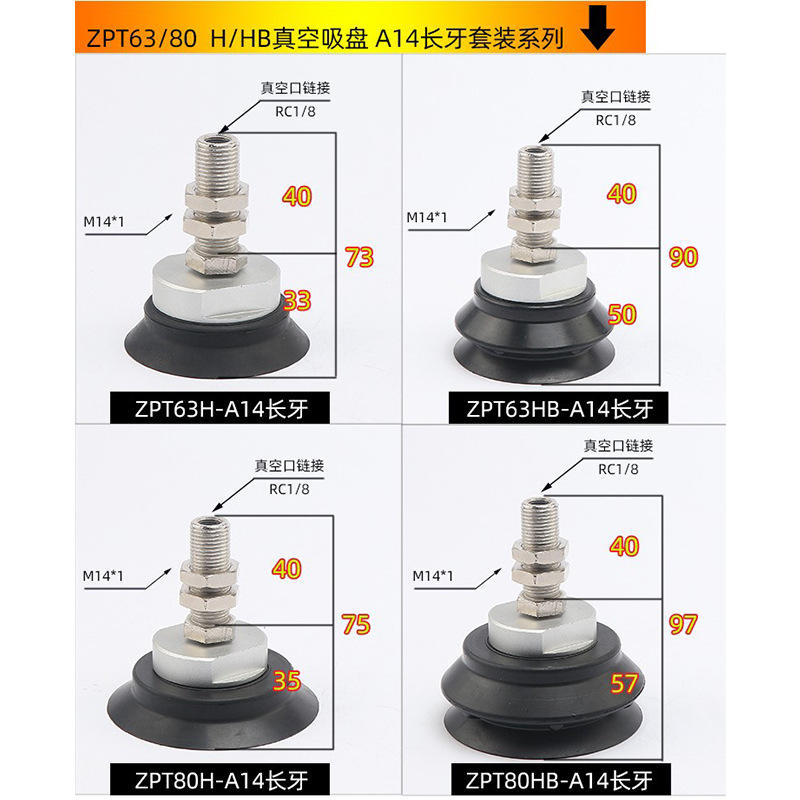 ZPT63/80 H/HB真空吸盘 A14长牙套装系列

真空口链接
RC1/8
M14*1
40
73
33
ZPT63H-A14长牙

真空口链接
RC1/8
M14*1
40
90
50
ZPT63HB-A14长牙

真空口链接
RC1/8
M14*1
40
75
35
ZPT80H-A14长牙

真空口链接
RC1/8
M14*1
40
97
57
ZPT80HB-A14长牙