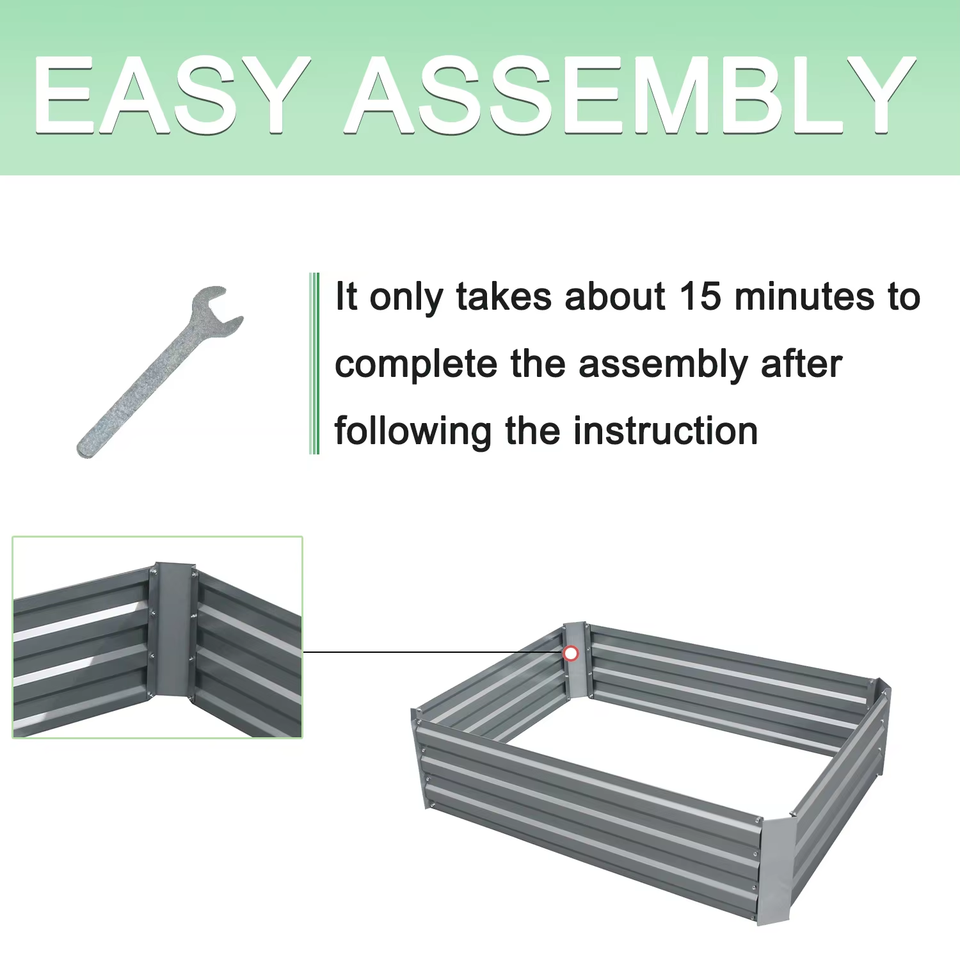 EASY ASSEMBLY

It only takes about 15 minutes to complete the assembly after following the instruction