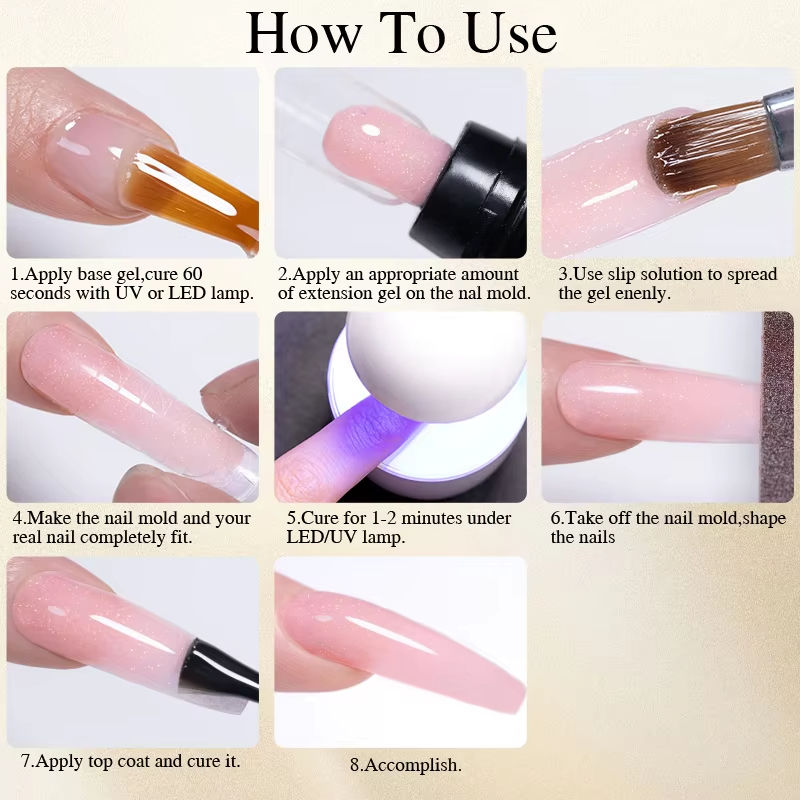 How To Use

1.Apply base gel,cure 60 seconds with UV or LED lamp.

2.Apply an appropriate amount of extension gel on the nal mold.

3.Use slip solution to spread the gel enenly.

4.Make the nail mold and your real nail completely fit.

5.Cure for 1-2 minutes under LED/UV lamp.

6.Take off the nail mold,shape the nails

7.Apply top coat and cure it.

8.Accomplish.