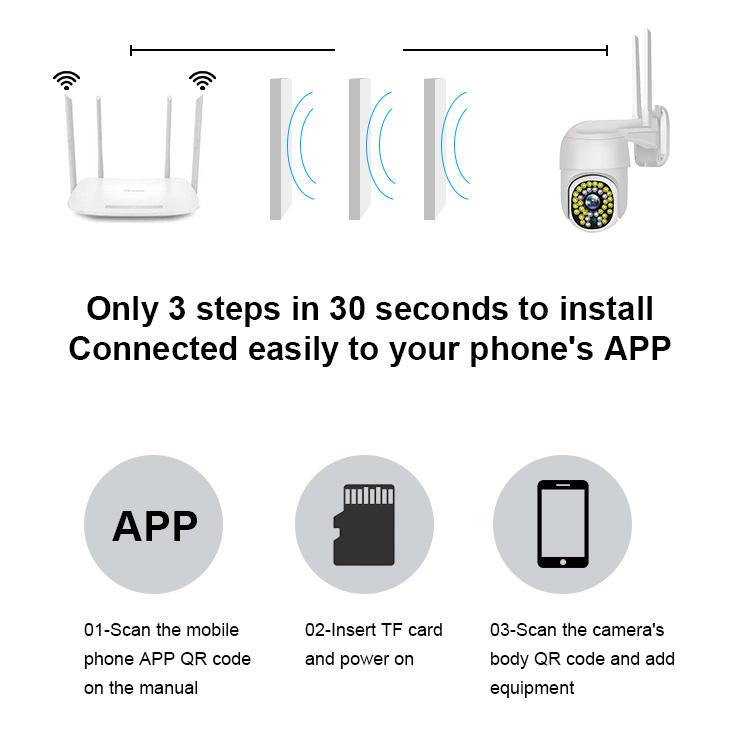 Only 3 steps in 30 seconds to install
Connected easily to your phone's APP

APP

01-Scan the mobile phone APP QR code on the manual

02-Insert TF card and power on

03-Scan the camera's body QR code and add equipment