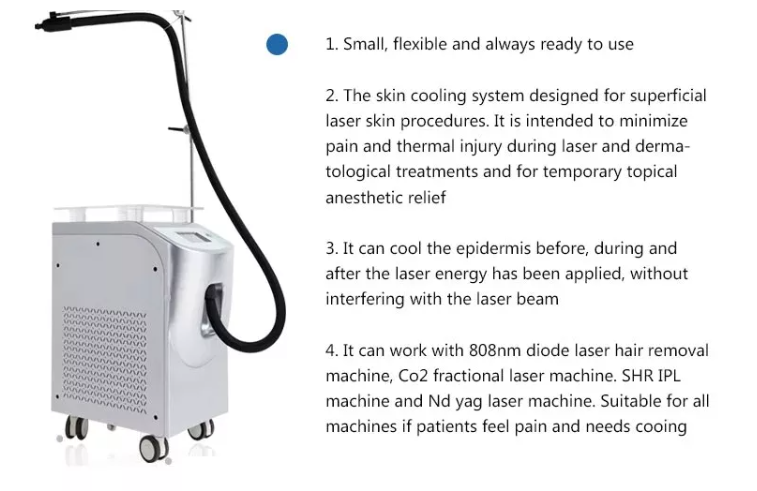 1. Small, flexible and always ready to use

2. The skin cooling system designed for superficial laser skin procedures. It is intended to minimize pain and thermal injury during laser and dermatological treatments and for temporary topical anesthetic relief

3. It can cool the epidermis before, during and after the laser energy has been applied, without interfering with the laser beam

4. It can work with 808nm diode laser hair removal machine, Co2 fractional laser machine. SHR IPL machine and Nd yag laser machine. Suitable for all machines if patients feel pain and needs cooing