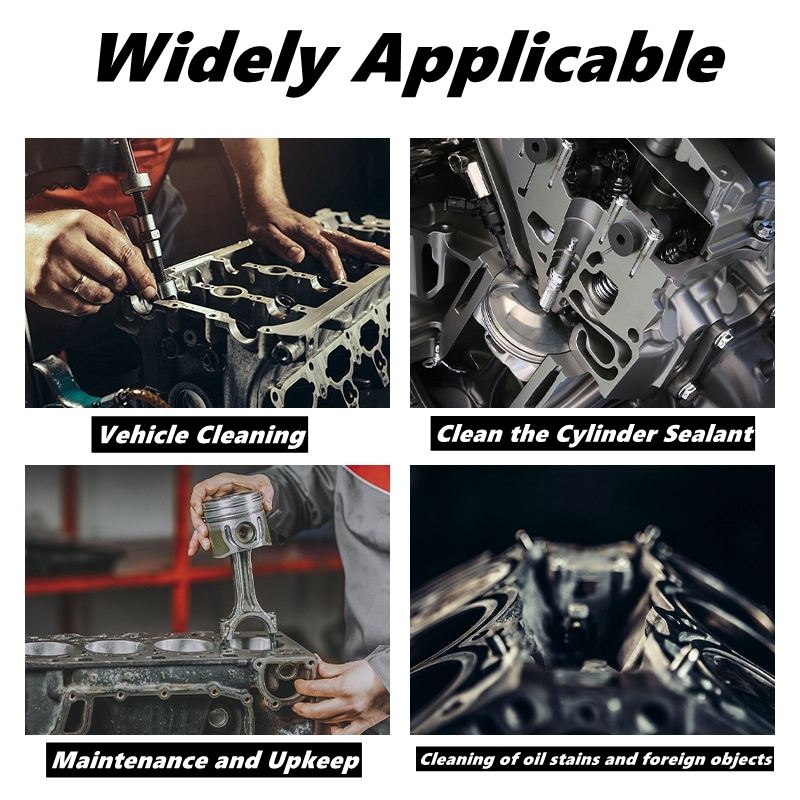 Widely Applicable

Vehicle Cleaning

Clean the Cylinder Sealant

Maintenance and Upkeep

Cleaning of oil stains and foreign objects