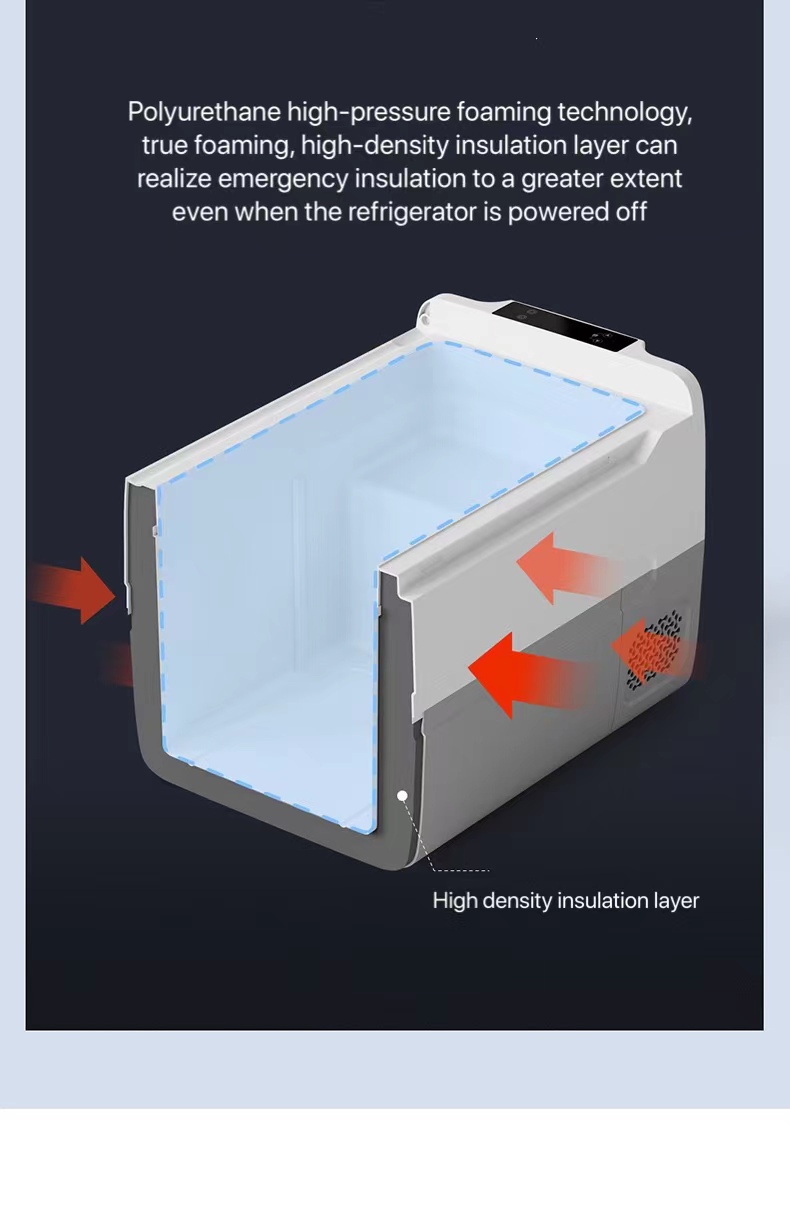 Polyurethane high-pressure foaming technology, true foaming, high-density insulation layer can realize emergency insulation to a greater extent even when the refrigerator is powered off

High density insulation layer