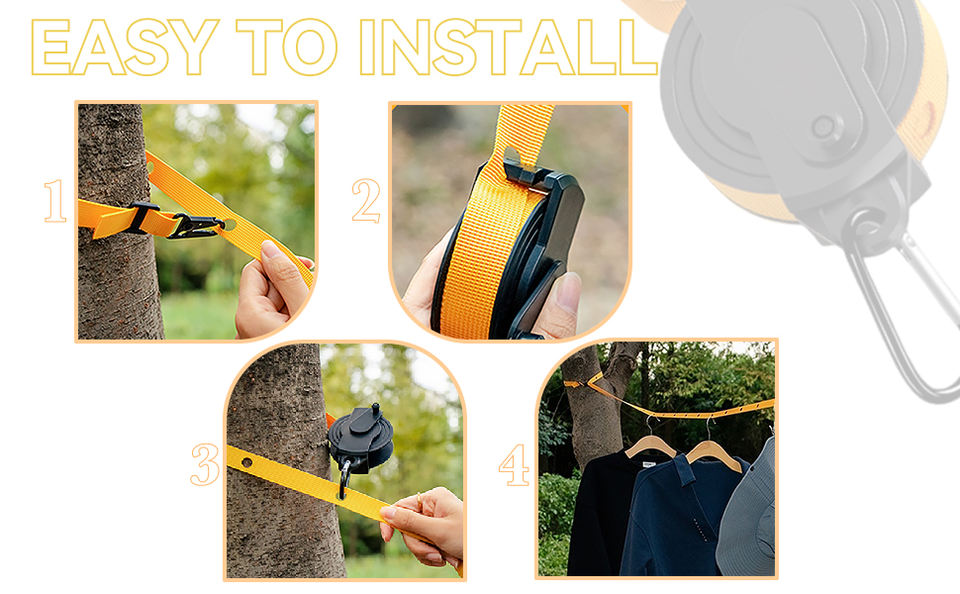 EASY TO INSTALL

1

2

3

4