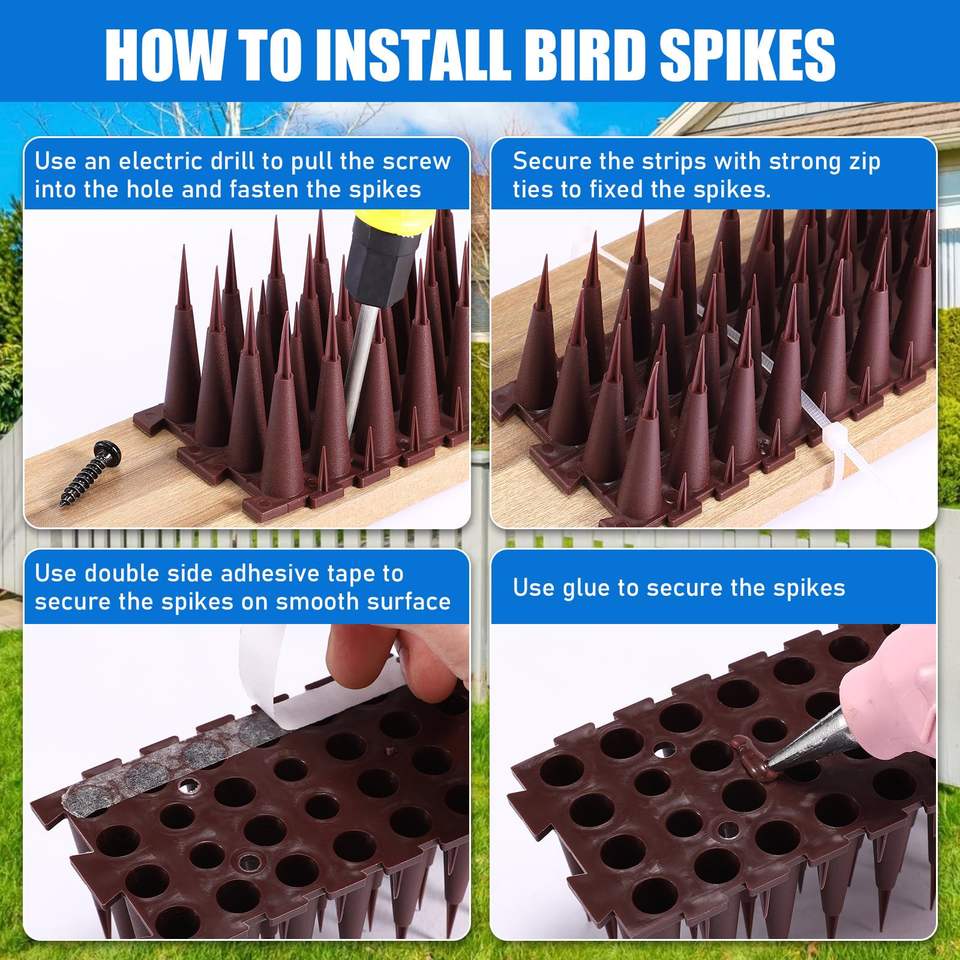 HOW TO INSTALL BIRD SPIKES

Use an electric drill to pull the screw into the hole and fasten the spikes

Secure the strips with strong zip ties to fixed the spikes.

Use double side adhesive tape to secure the spikes on smooth surface

Use glue to secure the spikes