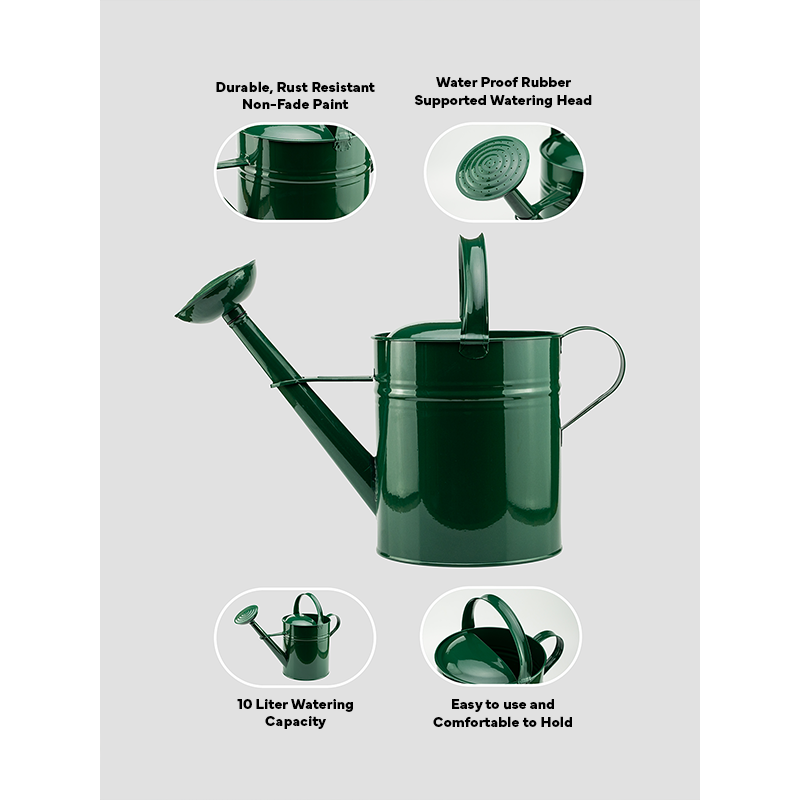 Durable, Rust Resistant
Non-Fade Paint

Water Proof Rubber
Supported Watering Head

10 Liter Watering
Capacity

Easy to use and
Comfortable to Hold