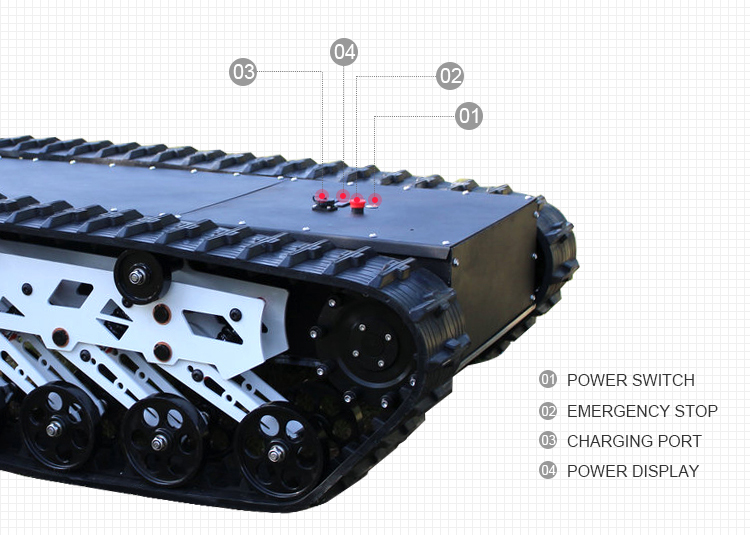 03

04

02

01

01 POWER SWITCH

02 EMERGENCY STOP

03 CHARGING PORT

04 POWER DISPLAY