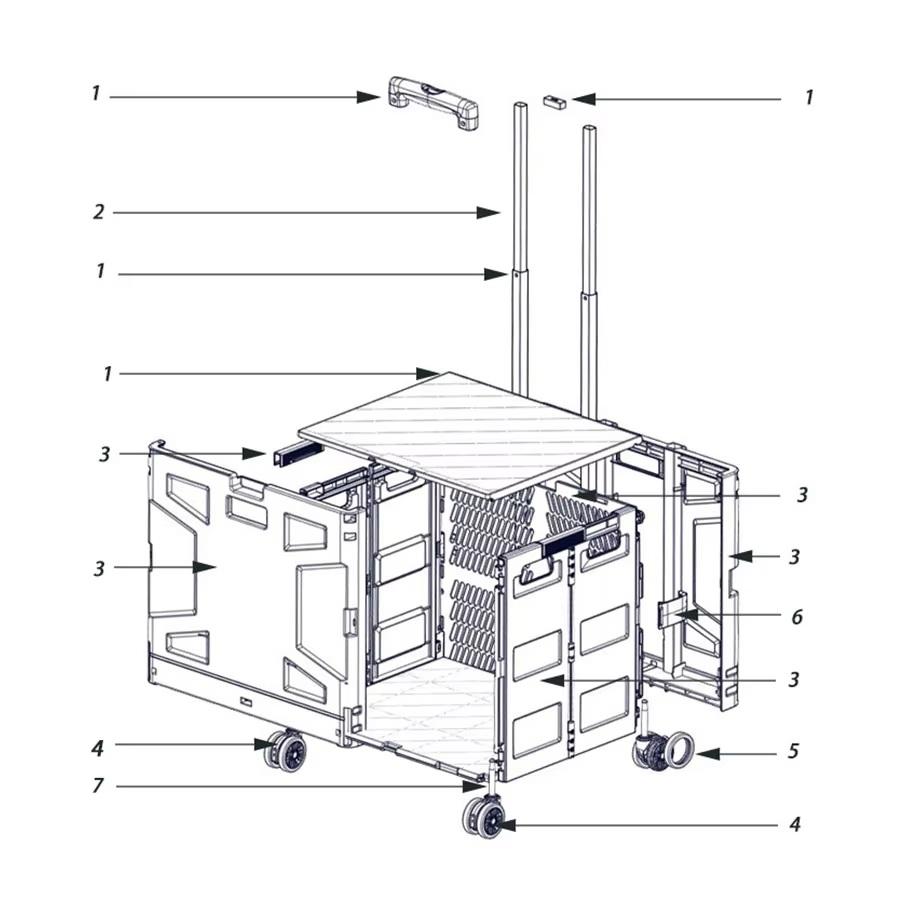 1
1
2
1
1
3
3
3
3
6
3
4
5
7
4