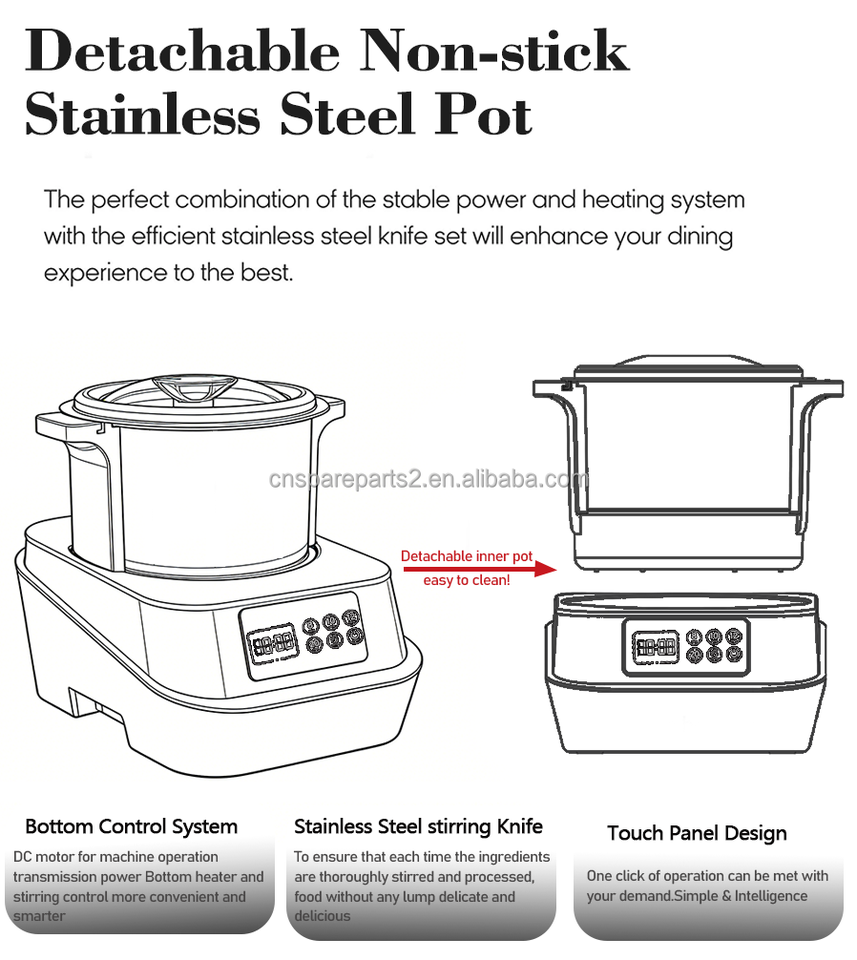 Detachable Non-stick Stainless Steel Pot

The perfect combination of the stable power and heating system with the efficient stainless steel knife set will enhance your dining experience to the best.

cnspareparts2.en.alibaba.com

Detachable inner pot
easy to clean!

Bottom Control System
DC motor for machine operation transmission power Bottom heater and stirring control more convenient and smarter

Stainless Steel stirring Knife
To ensure that each time the ingredients are thoroughly stirred and processed, food without any lump delicate and delicious

Touch Panel Design
One click of operation can be met with your demand.Simple & Intelligence