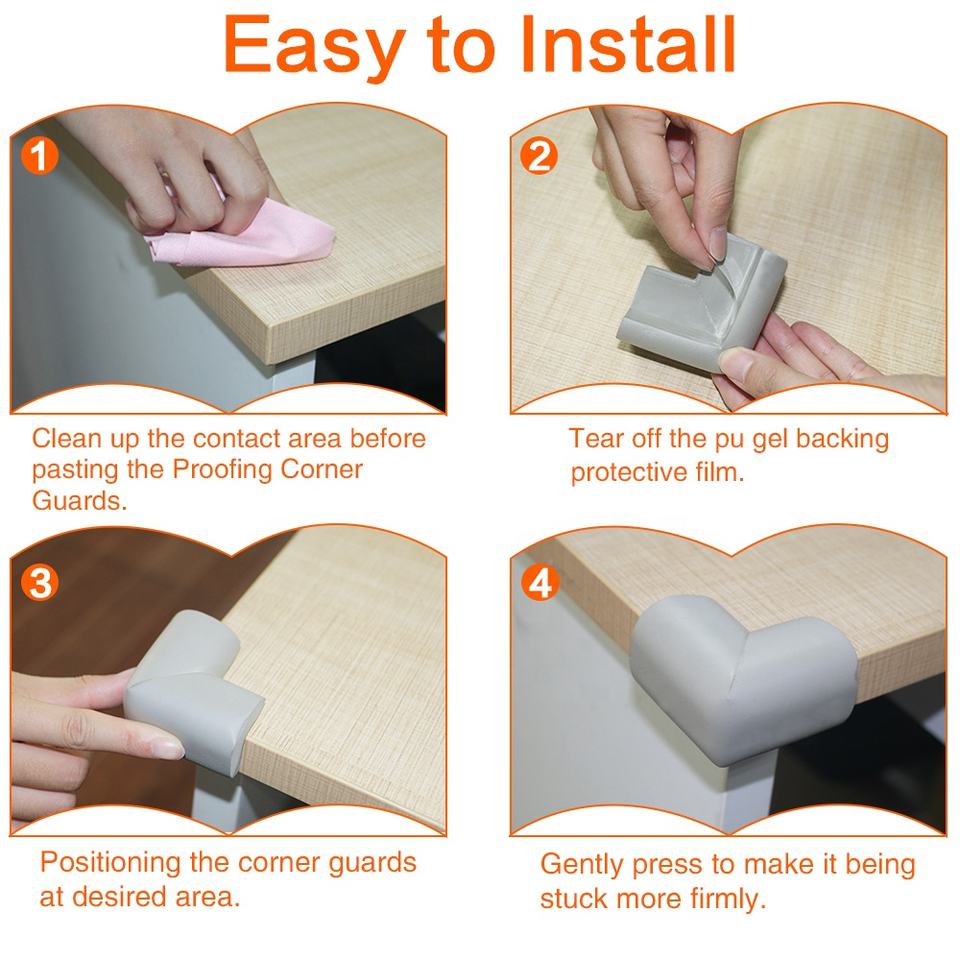 Easy to Install

1

Clean up the contact area before pasting the Proofing Corner Guards.

2

Tear off the pu gel backing protective film.

3

Positioning the corner guards at desired area.

4

Gently press to make it being stuck more firmly.