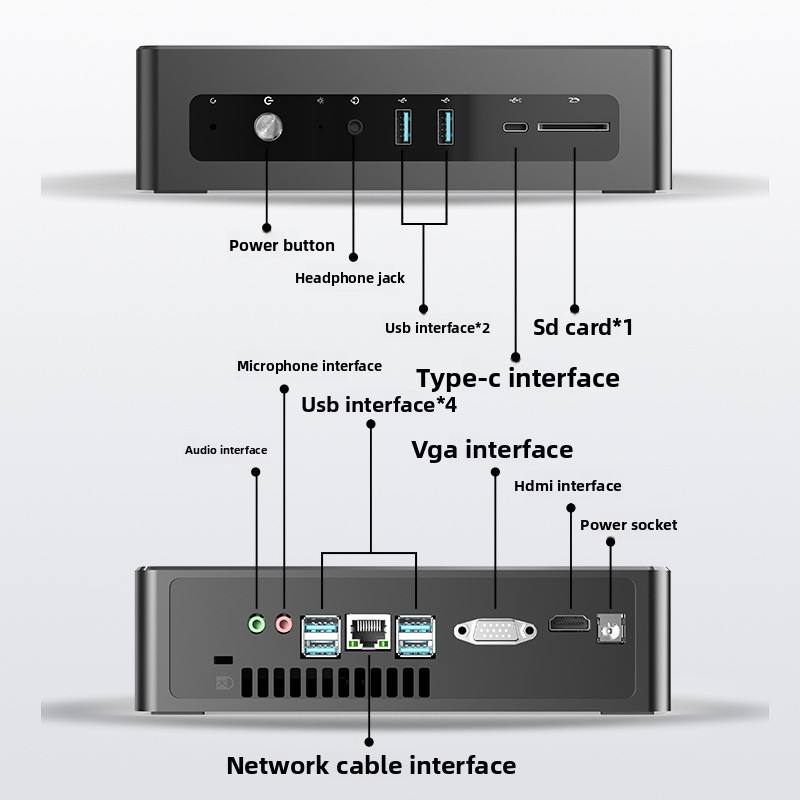 Power button

Headphone jack

Usb interface*2

Sd card*1

Type-c interface

Microphone interface

Usb interface*4

Audio interface

Vga interface

Hdmi interface

Power socket

Network cable interface