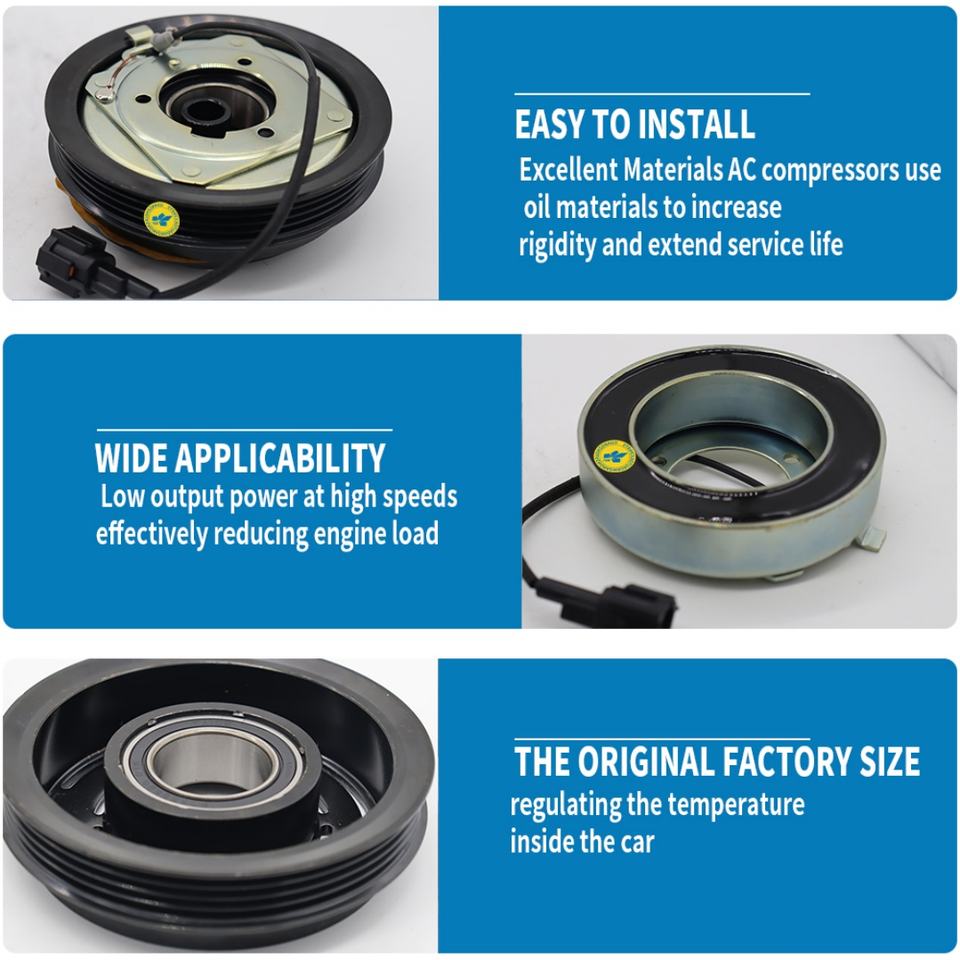 EASY TO INSTALL
Excellent Materials AC compressors use oil materials to increase rigidity and extend service life

WIDE APPLICABILITY
Low output power at high speeds effectively reducing engine load

THE ORIGINAL FACTORY SIZE
regulating the temperature inside the car