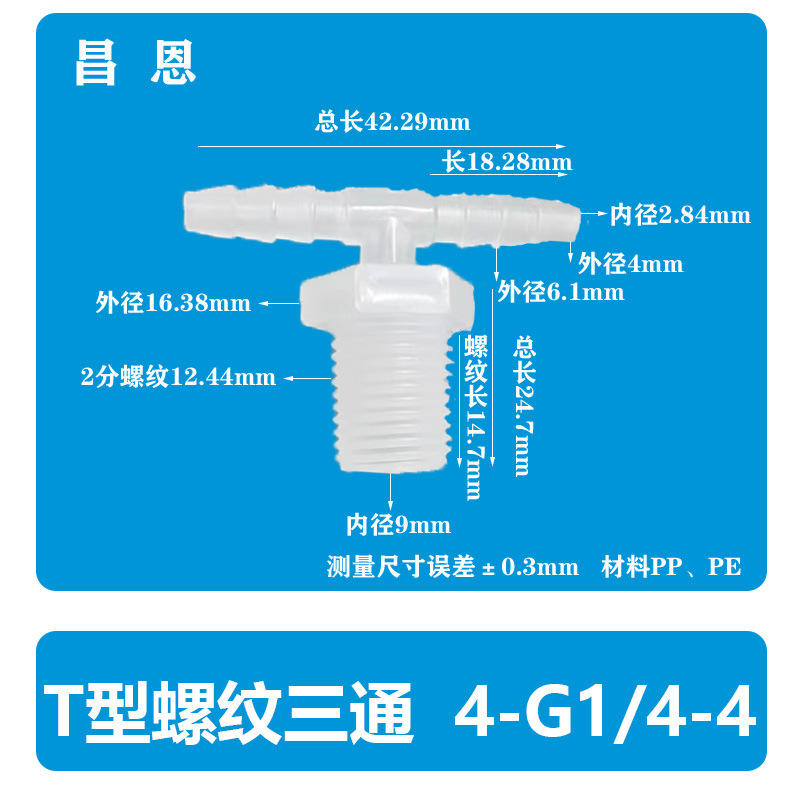 昌 恩

总长42.29mm

长18.28mm

内径2.84mm

外径4mm

外径6.1mm

外径16.38mm

2分螺纹12.44mm

螺纹长14.7mm

总长24.7mm

内径9mm

测量尺寸误差 ± 0.3mm 材料PP、PE

T型螺纹三通 4-G1/4-4