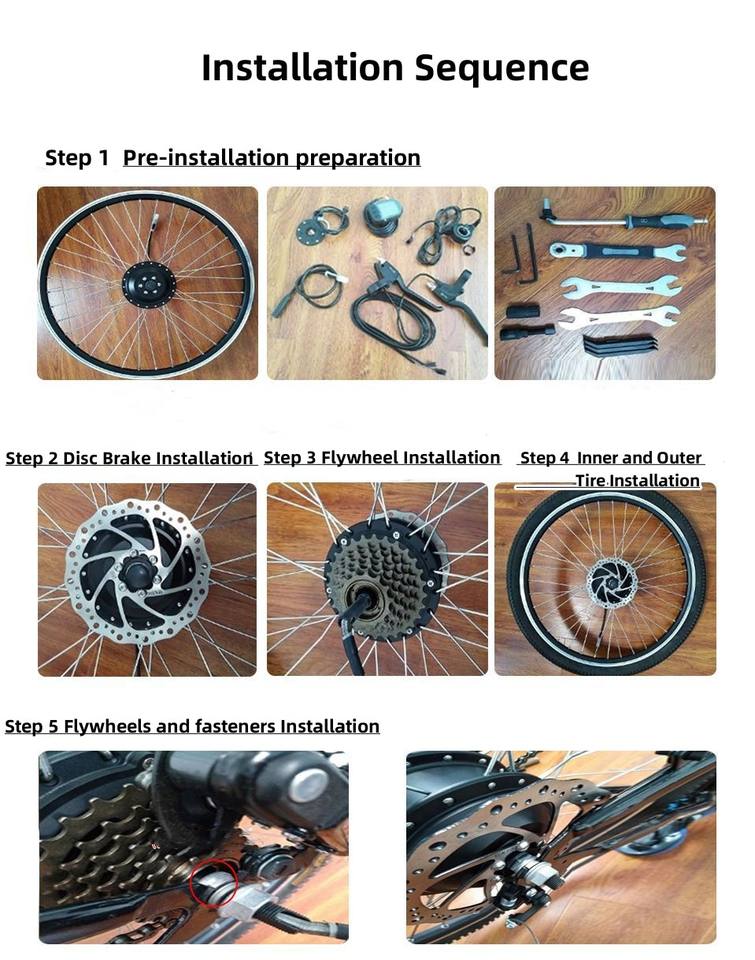 Installation Sequence

Step 1 Pre-installation preparation

Step 2 Disc Brake Installation

Step 3 Flywheel Installation

Step 4 Inner and Outer Tire Installation

Step 5 Flywheels and fasteners Installation