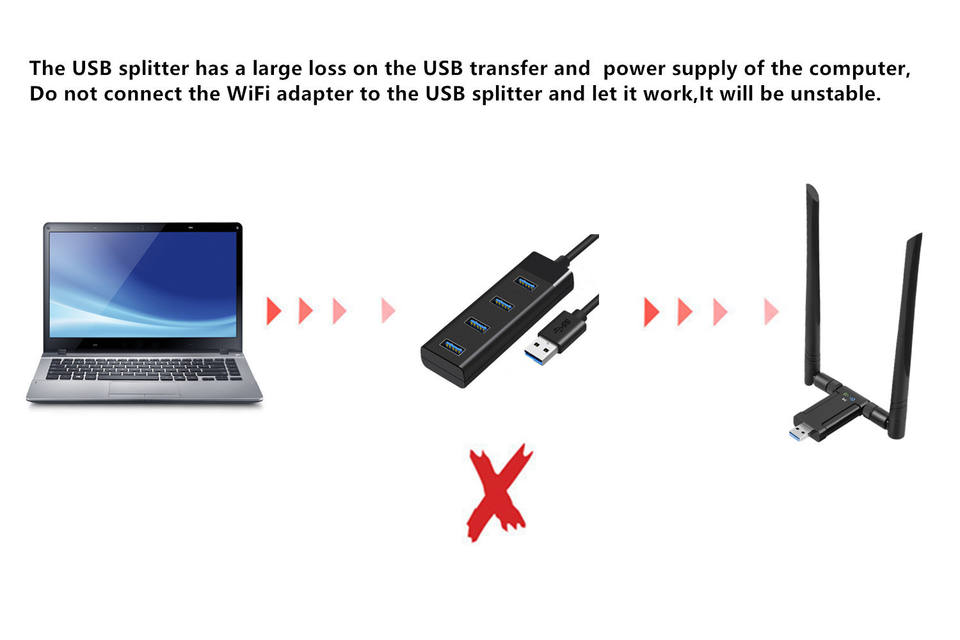 The USB splitter has a large loss on the USB transfer and  power supply of the computer,
Do not connect the WiFi adapter to the USB splitter and let it work,It will be unstable.