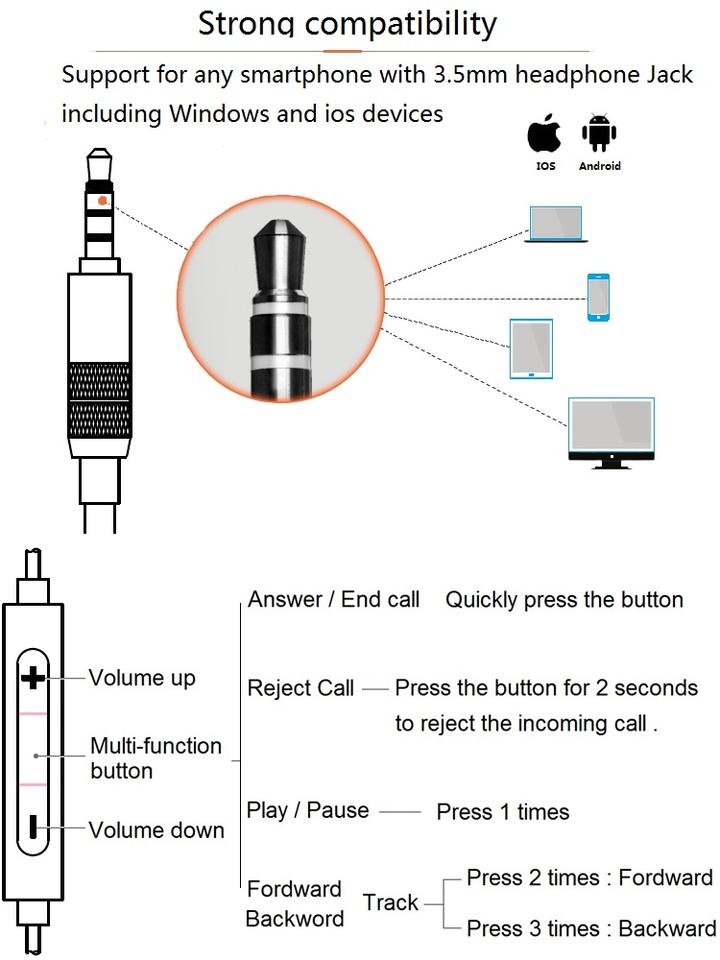 Strong compatibility

Support for any smartphone with 3.5mm headphone Jack including Windows and ios devices

IOS Android

Volume up

Multi-function button

Volume down

Answer / End call Quickly press the button

Reject Call — Press the button for 2 seconds to reject the incoming call .

Play / Pause — Press 1 times

Fordward Backword Track Press 2 times : Fordward Press 3 times : Backward