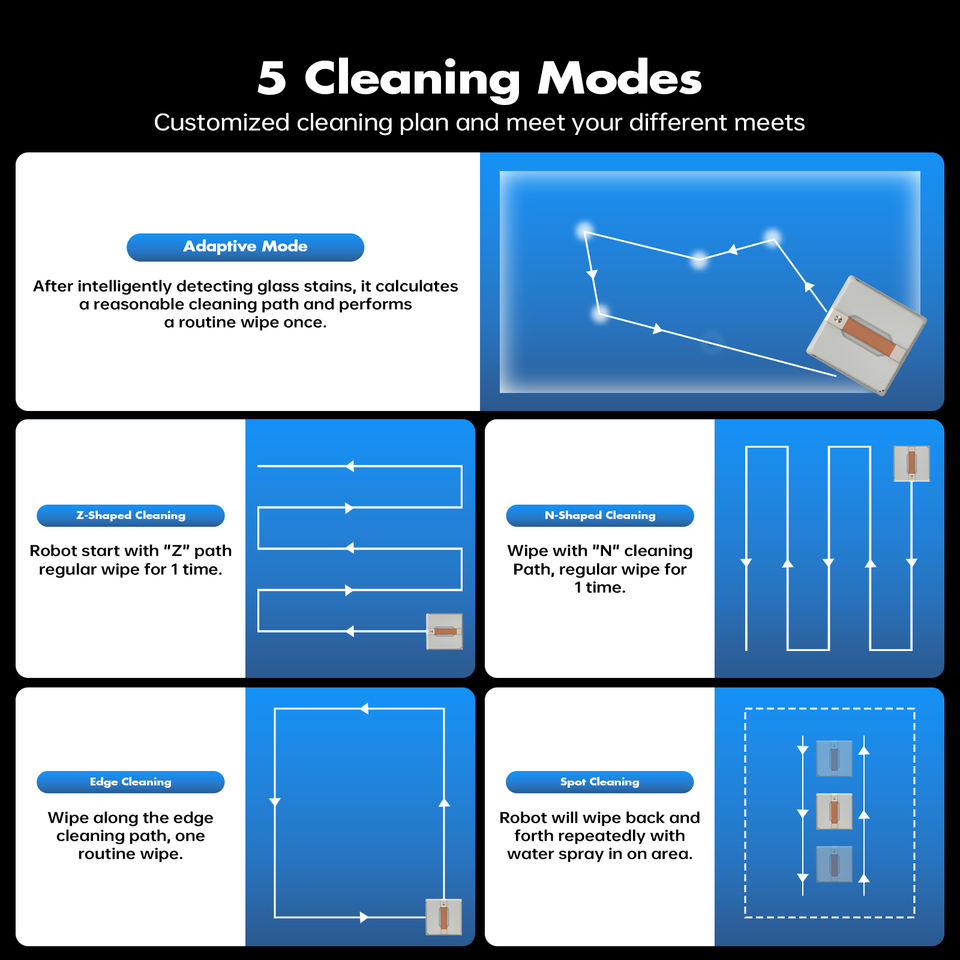 5 Cleaning Modes

Customized cleaning plan and meet your different meets

Adaptive Mode

After intelligently detecting glass stains, it calculates a reasonable cleaning path and performs a routine wipe once.

Z-Shaped Cleaning

Robot start with "Z" path regular wipe for 1 time.

N-Shaped Cleaning

Wipe with "N" cleaning Path, regular wipe for 1 time.

Edge Cleaning

Wipe along the edge cleaning path, one routine wipe.

Spot Cleaning

Robot will wipe back and forth repeatedly with water spray in on area.