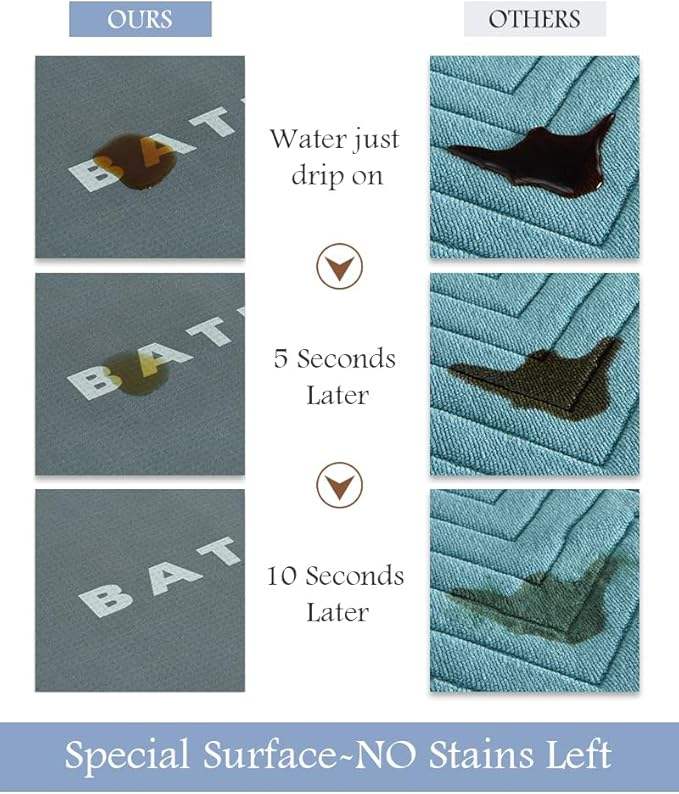 OURS

OTHERS

BAT

Water just drip on

BAT

5 Seconds Later

BAT

10 Seconds Later

Special Surface~NO Stains Left