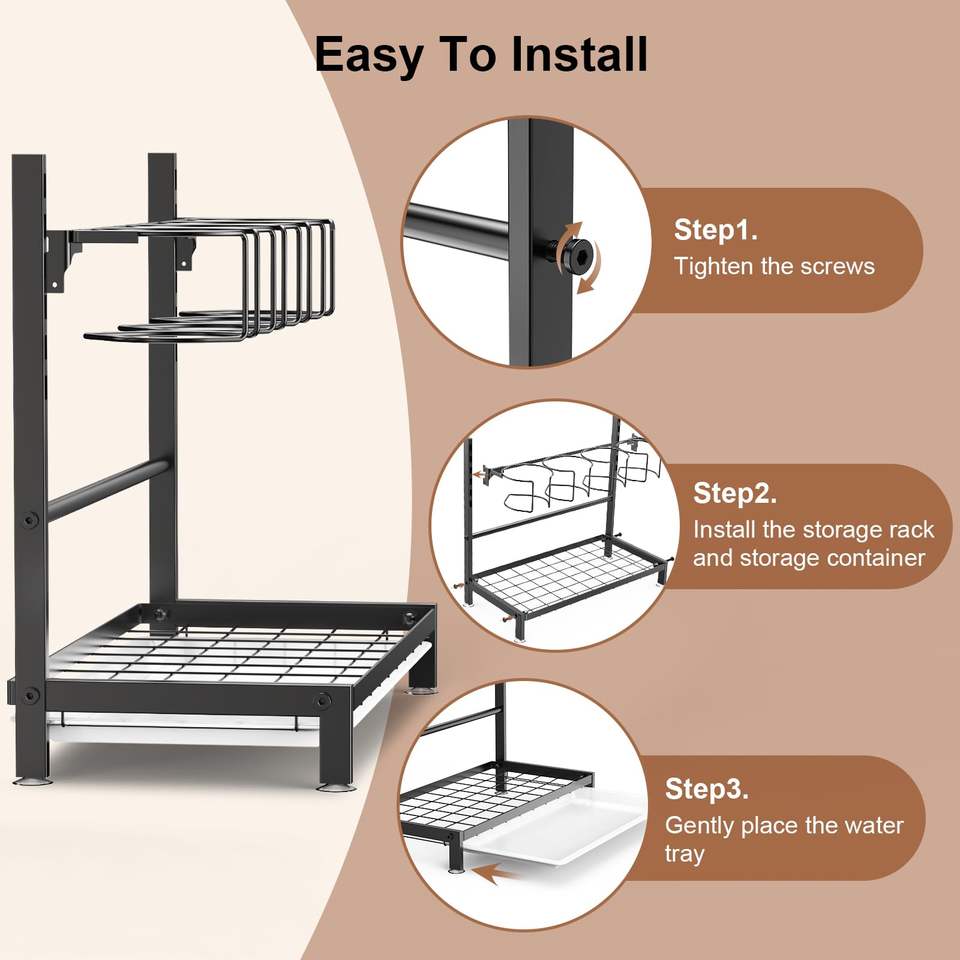 Easy To Install

Step1.
Tighten the screws

Step2.
Install the storage rack and storage container

Step3.
Gently place the water tray