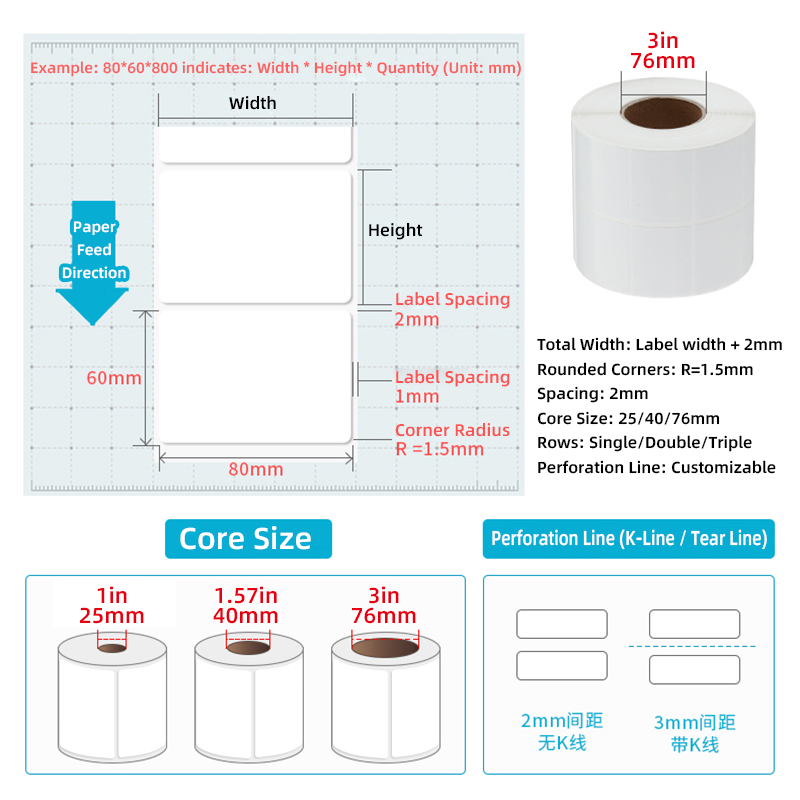 Example: 80*60*800 indicates: Width * Height * Quantity (Unit: mm)

Width

Paper Feed Direction

Height

Label Spacing 2mm

60mm

Label Spacing 1mm

Corner Radius R =1.5mm

80mm

3in 76mm

Total Width: Label width + 2mm
Rounded Corners: R=1.5mm
Spacing: 2mm
Core Size: 25/40/76mm
Rows: Single/Double/Triple
Perforation Line: Customizable

Core Size

1in 25mm

1.57in 40mm

3in 76mm

Perforation Line (K-Line / Tear Line)

2mm间距 无K线

3mm间距 带K线