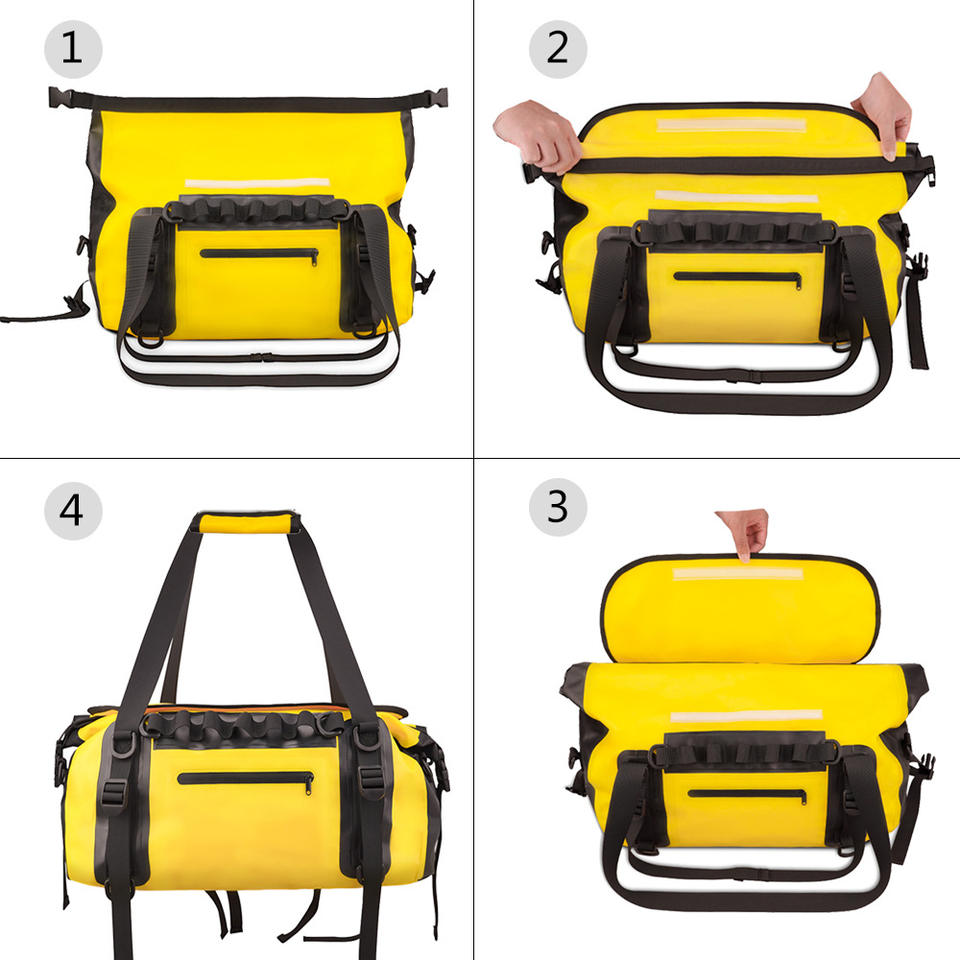 1

2

4

3