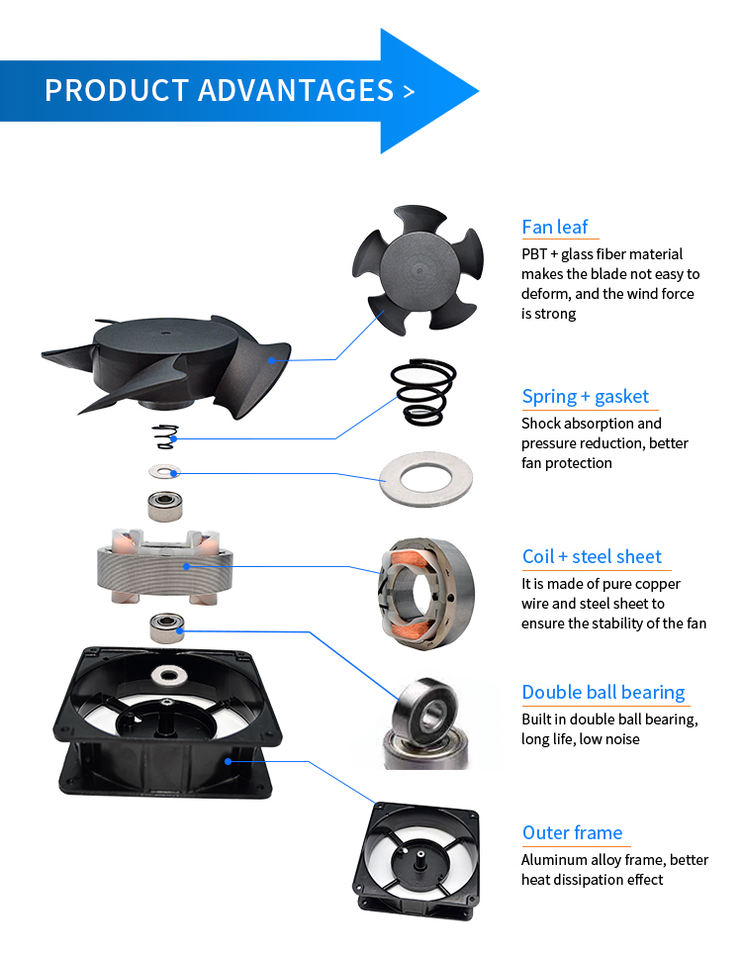 PRODUCT ADVANTAGES >

Fan leaf
PBT + glass fiber material makes the blade not easy to deform, and the wind force is strong

Spring + gasket
Shock absorption and pressure reduction, better fan protection

Coil + steel sheet
It is made of pure copper wire and steel sheet to ensure the stability of the fan

Double ball bearing
Built in double ball bearing, long life, low noise

Outer frame
Aluminum alloy frame, better heat dissipation effect