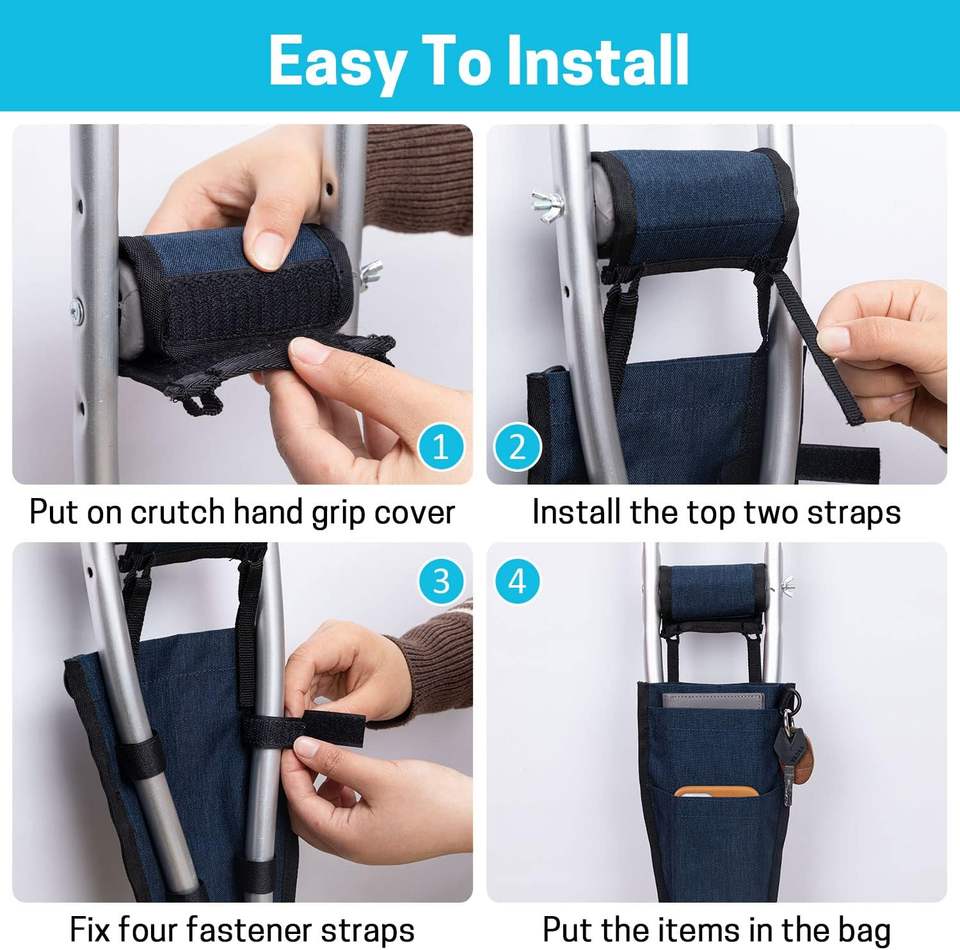 Easy To Install

1

Put on crutch hand grip cover

2

Install the top two straps

3

Fix four fastener straps

4

Put the items in the bag