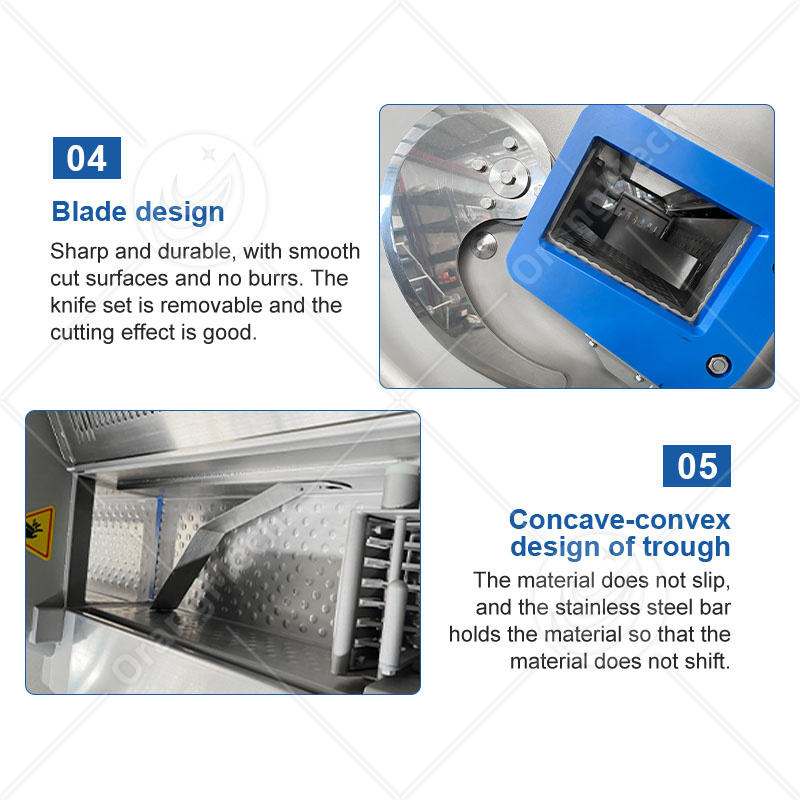 04

Blade design

Sharp and durable, with smooth cut surfaces and no burrs. The knife set is removable and the cutting effect is good.

05

Concave-convex design of trough

The material does not slip, and the stainless steel bar holds the material so that the material does not shift.