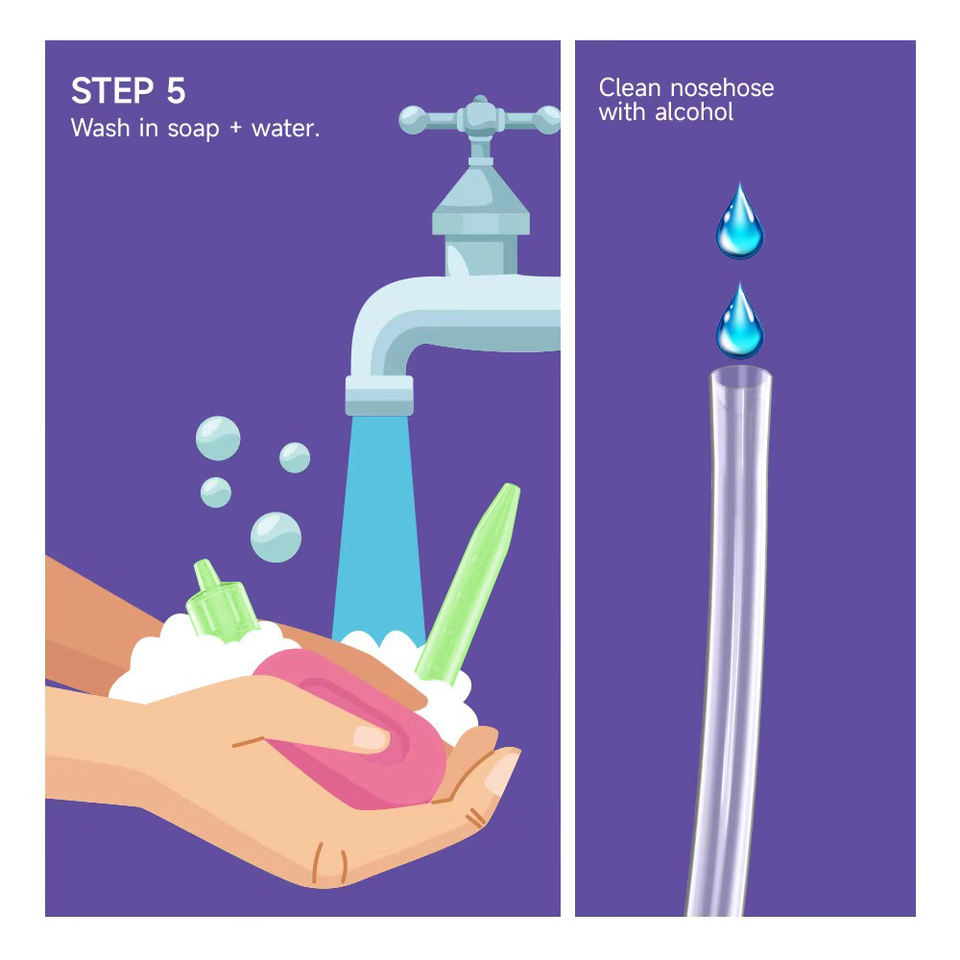 STEP 5
Wash in soap + water.

Clean nosehose with alcohol