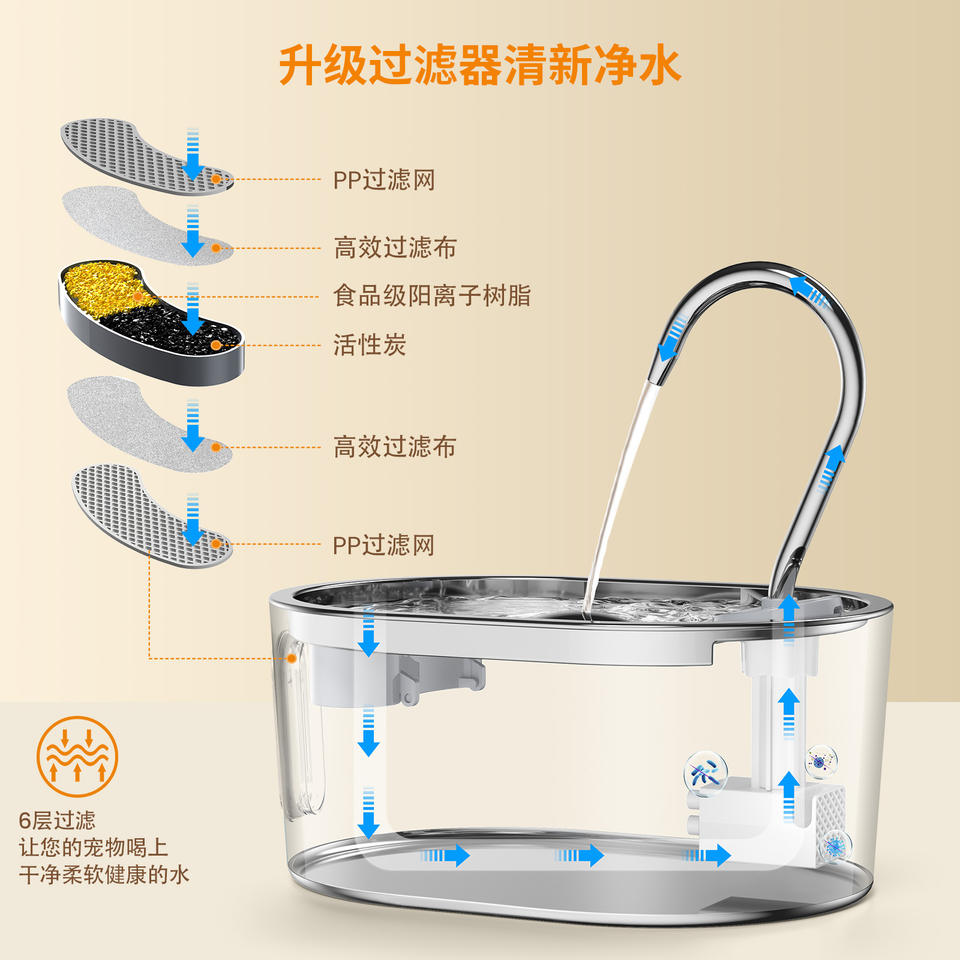 升级过滤器清新净水

PP过滤网

高效过滤布

食品级阳离子树脂

活性炭

高效过滤布

PP过滤网

6层过滤
让您的宠物喝上
干净柔软健康的水