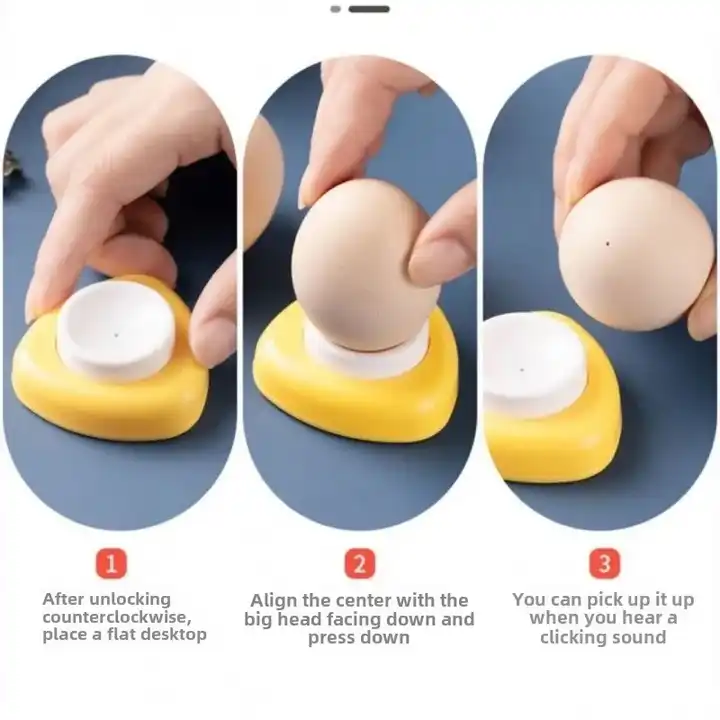 1

After unlocking counterclockwise, place a flat desktop

2

Align the center with the big head facing down and press down

3

You can pick up it up when you hear a clicking sound