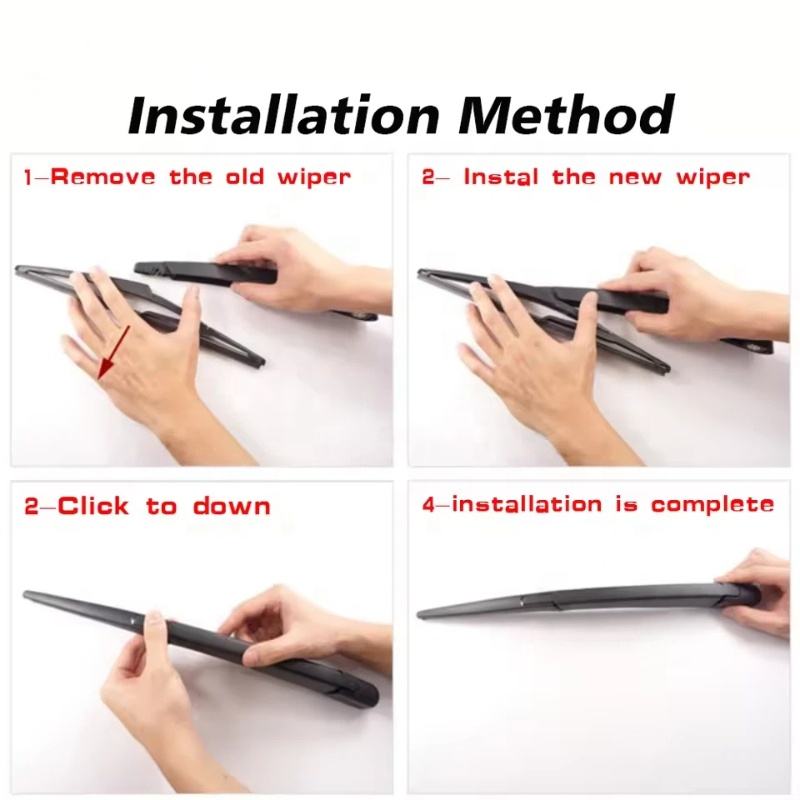 Installation Method

1–Remove the old wiper

2– Instal the new wiper

2–Click to down

4–installation is complete