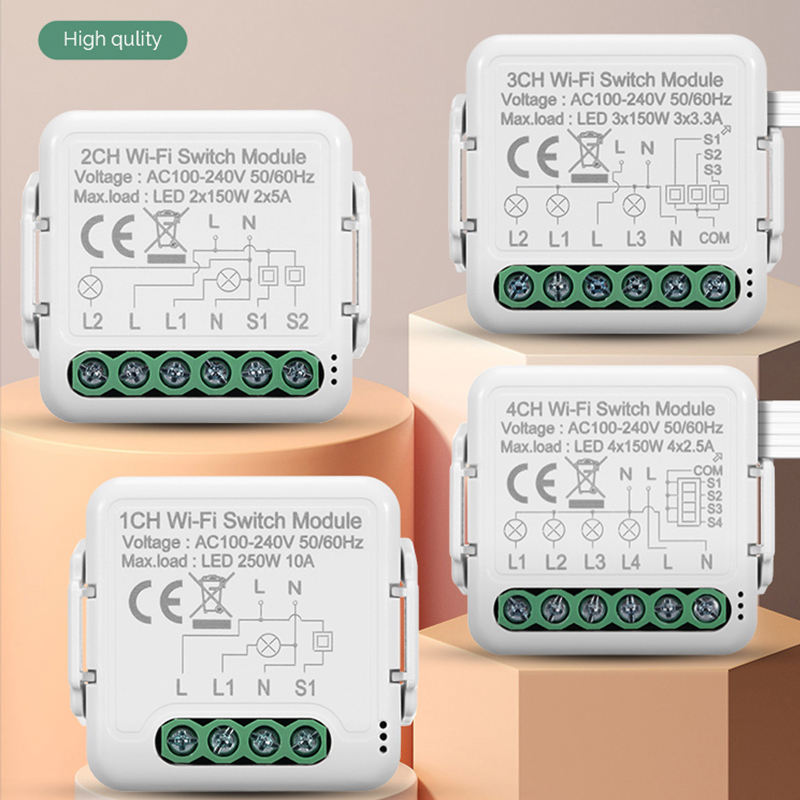 High qulity

2CH Wi-Fi Switch Module
Voltage : AC100-240V 50/60Hz
Max.load : LED 2x150W 2x5A
CE
L N
L2 L L1 N S1 S2

3CH Wi-Fi Switch Module
Voltage : AC100-240V 50/60Hz
Max.load : LED 3x150W 3x3.3A
CE
L N
S1
S2
S3
L2 L1 L L3 N COM

1CH Wi-Fi Switch Module
Voltage : AC100-240V 50/60Hz
Max.load : LED 250W 10A
CE
L N
L L1 N S1

4CH Wi-Fi Switch Module
Voltage : AC100-240V 50/60Hz
Max.load : LED 4x150W 4x2.5A
CE
N L
COM
S1
S2
S3
S4
L1 L2 L3 L4 L N