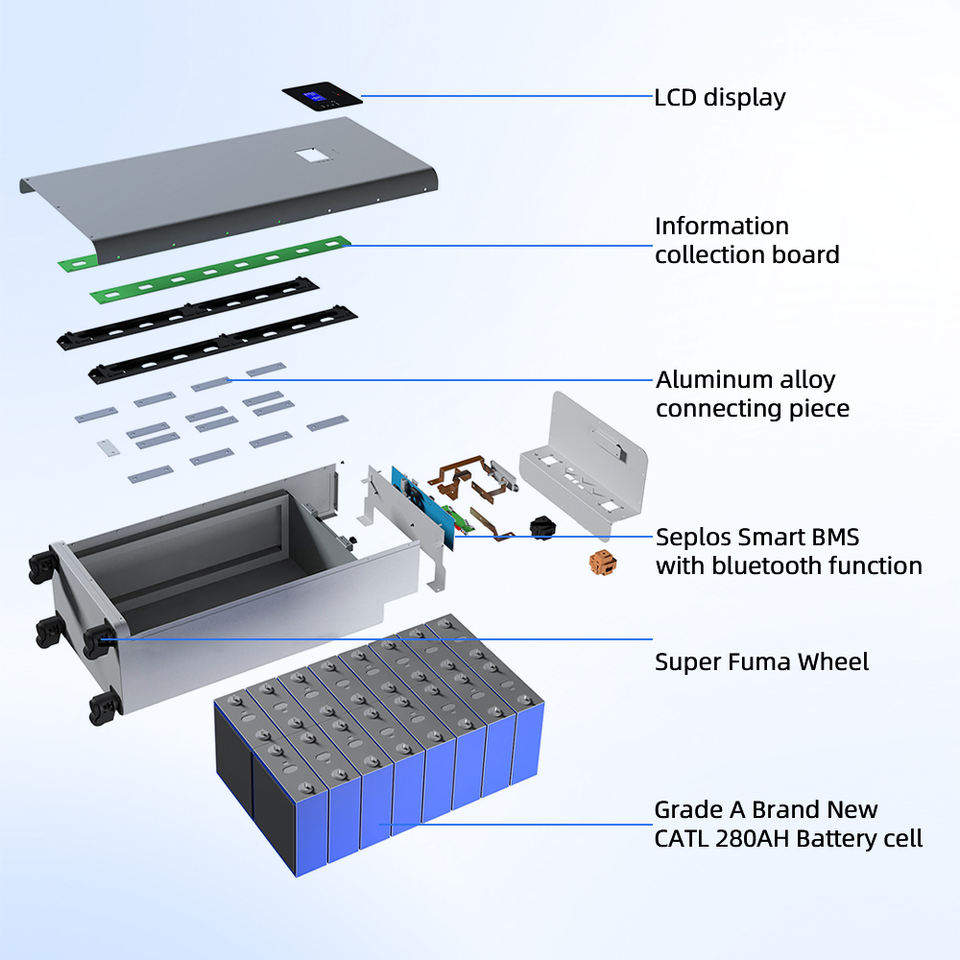 LCD display

Information collection board

Aluminum alloy connecting piece

Seplos Smart BMS with bluetooth function

Super Fuma Wheel

Grade A Brand New CATL 280AH Battery cell