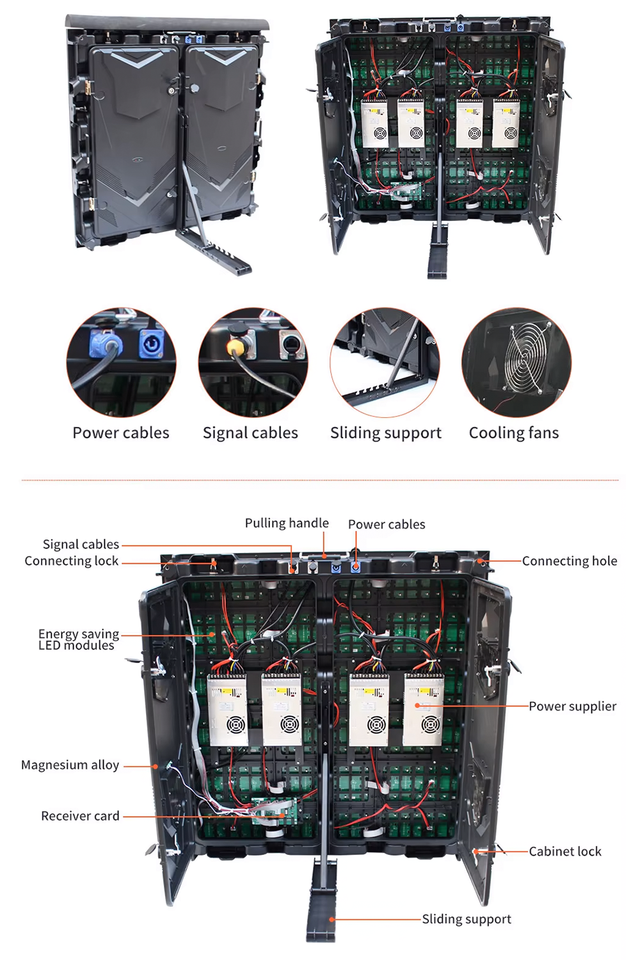 Power cables
Signal cables
Sliding support
Cooling fans

Pulling handle
Power cables
Signal cables
Connecting lock
Connecting hole
Energy saving LED modules
Power supplier
Magnesium alloy
Receiver card
Cabinet lock
Sliding support