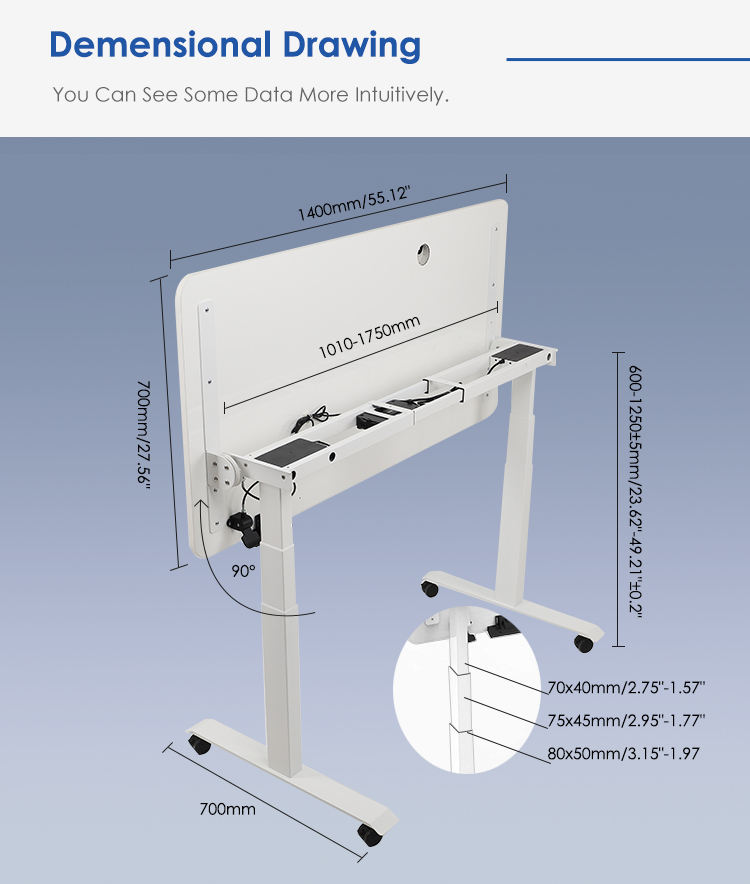 Demensional Drawing

You Can See Some Data More Intuitively.

1400mm/55.12"

1010-1750mm

700mm/27.56"

600-1250±5mm/23.62"-49.21"±0.2"

90°

70x40mm/2.75"-1.57"

75x45mm/2.95"-1.77"

80x50mm/3.15"-1.97

700mm