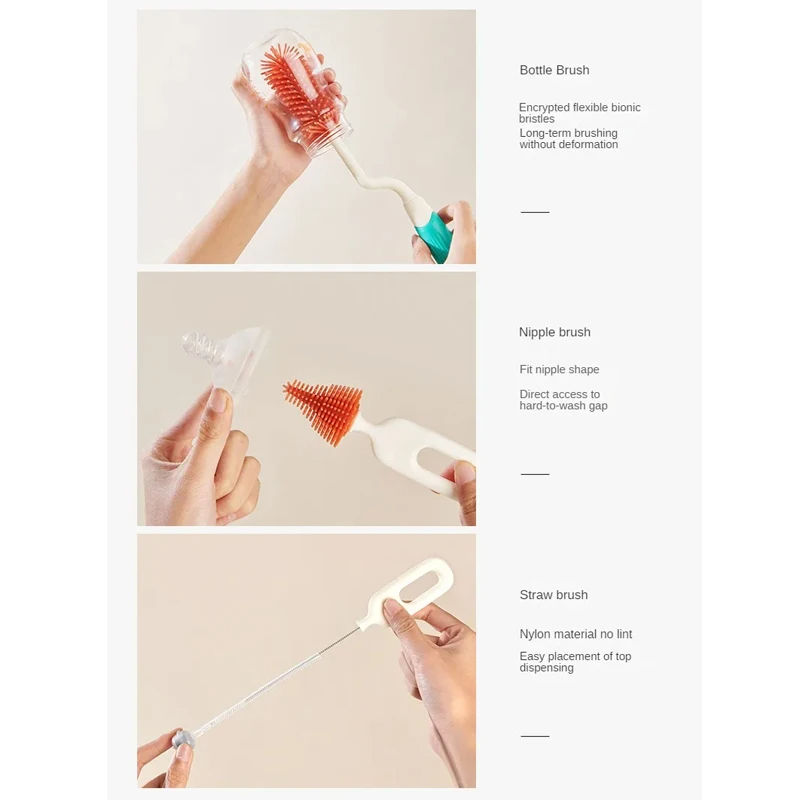 Bottle Brush

Encrypted flexible bionic bristles

Long-term brushing without deformation

Nipple brush

Fit nipple shape

Direct access to hard-to-wash gap

Straw brush

Nylon material no lint

Easy placement of top dispensing