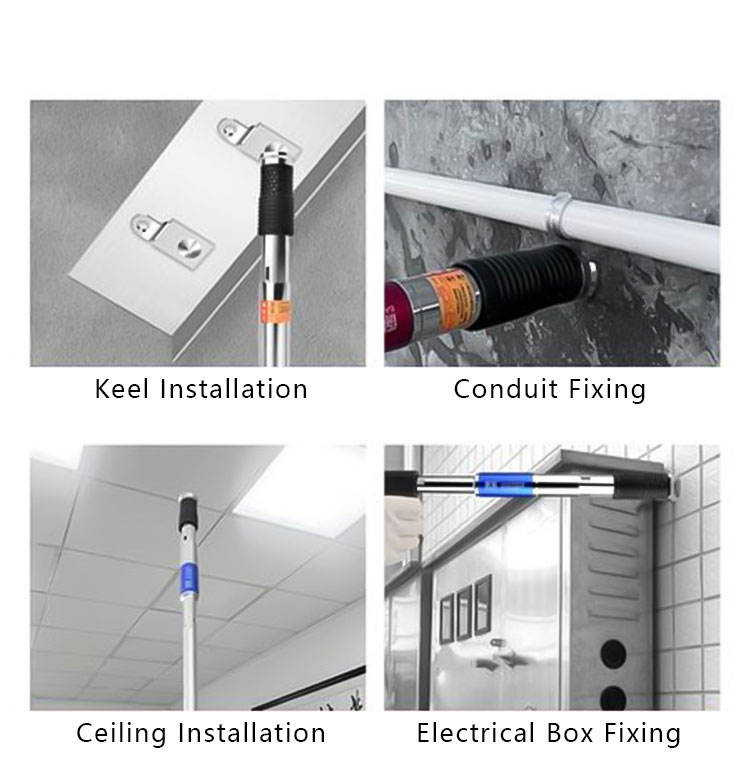 Keel Installation

Conduit Fixing

Ceiling Installation

Electrical Box Fixing